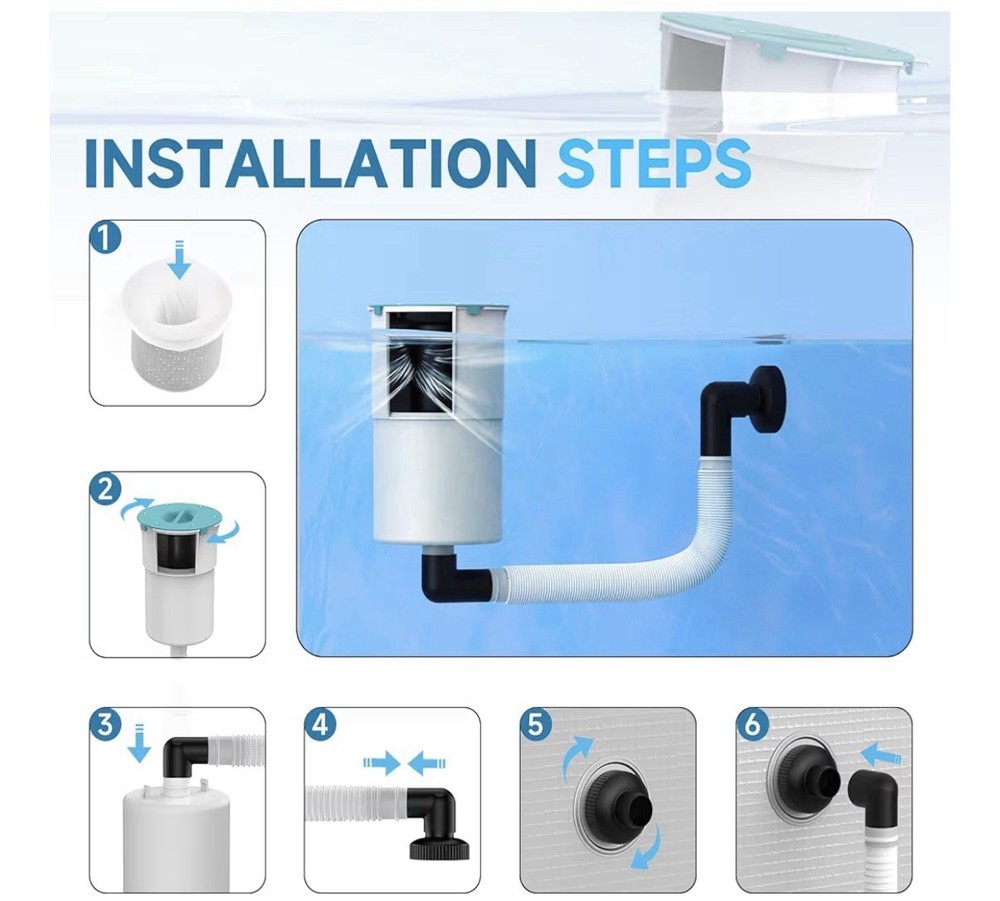 INSTALLATION STEPS

1

2

3

4

5

6