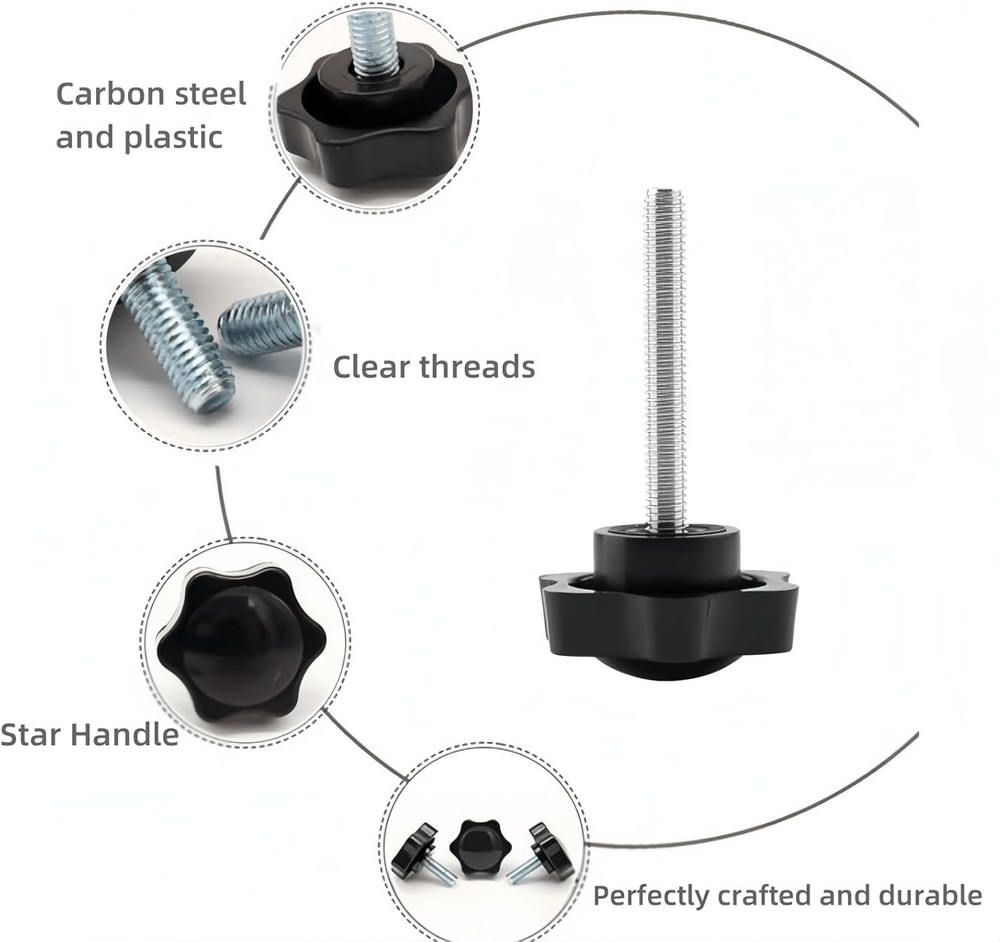 Carbon steel and plastic

Clear threads

Star Handle

Perfectly crafted and durable