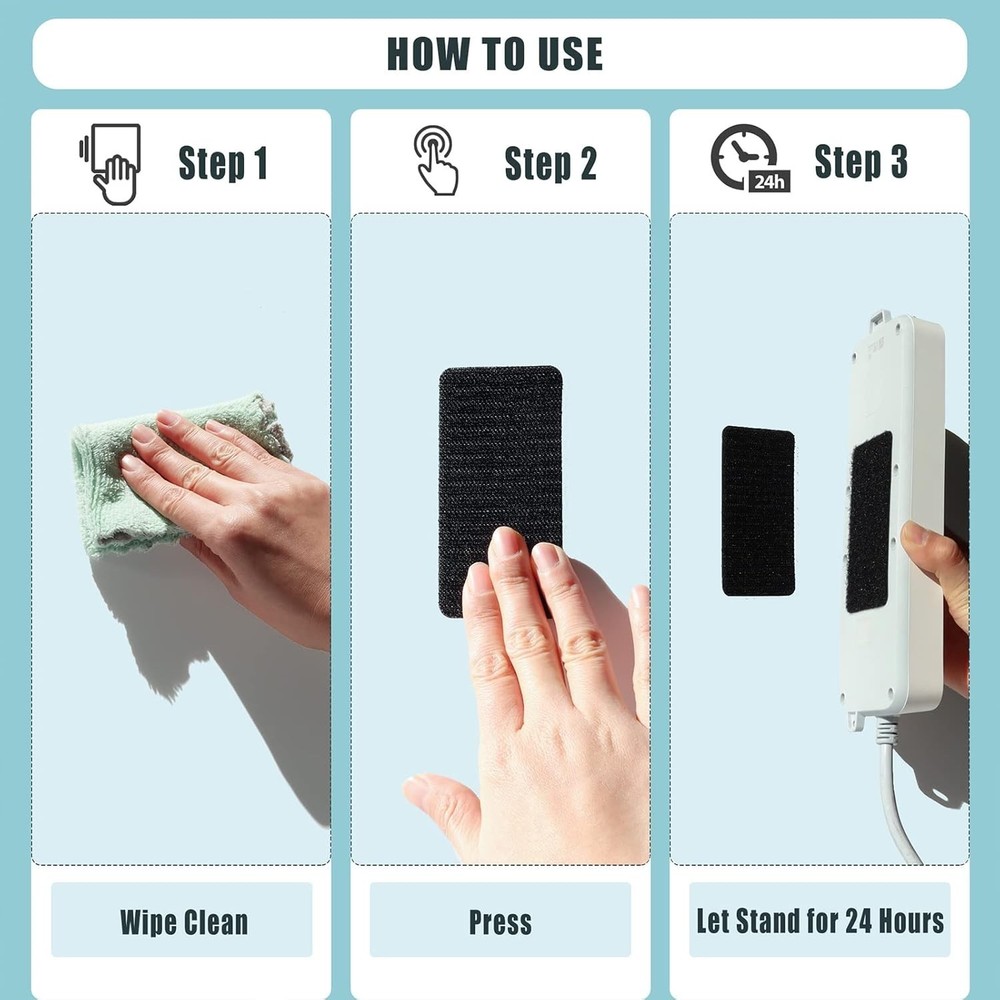 HOW TO USE

Step 1

Wipe Clean

Step 2

Press

24h

Step 3

Let Stand for 24 Hours