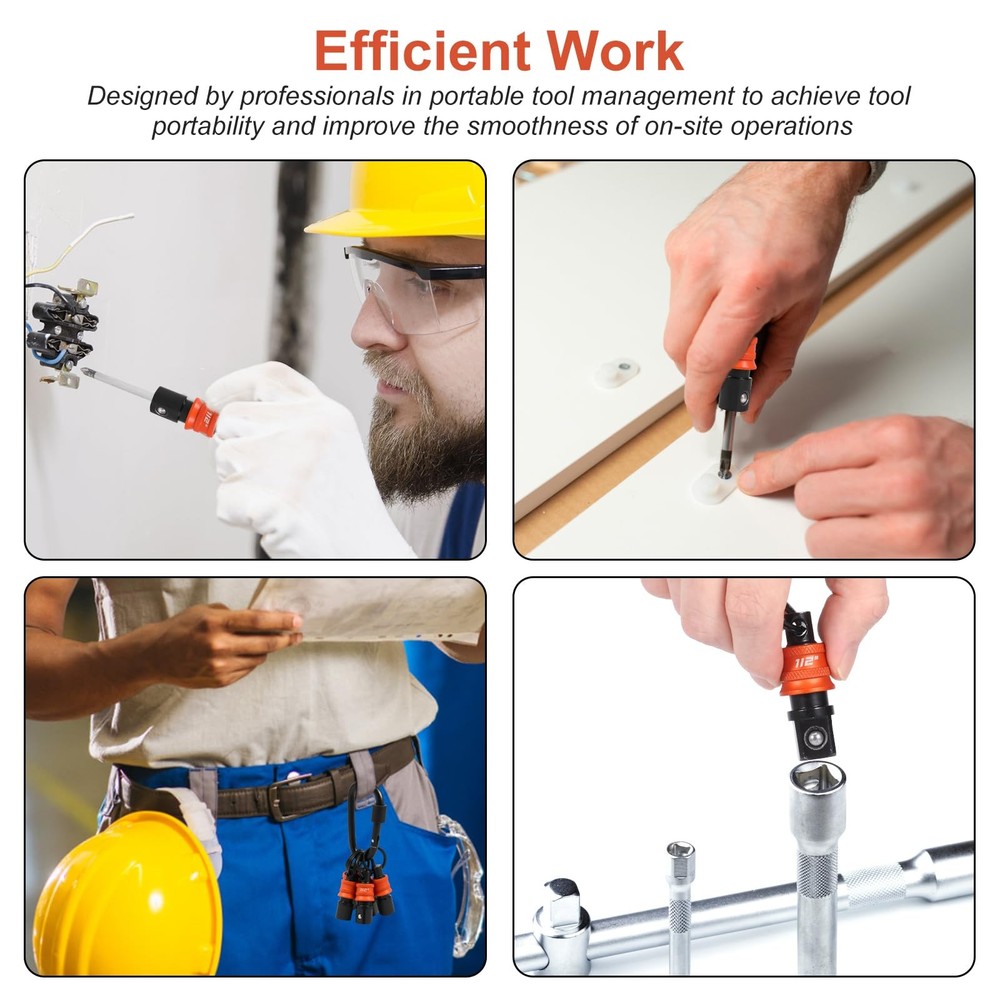 Efficient Work

Designed by professionals in portable tool management to achieve tool portability and improve the smoothness of on-site operations

1/2"