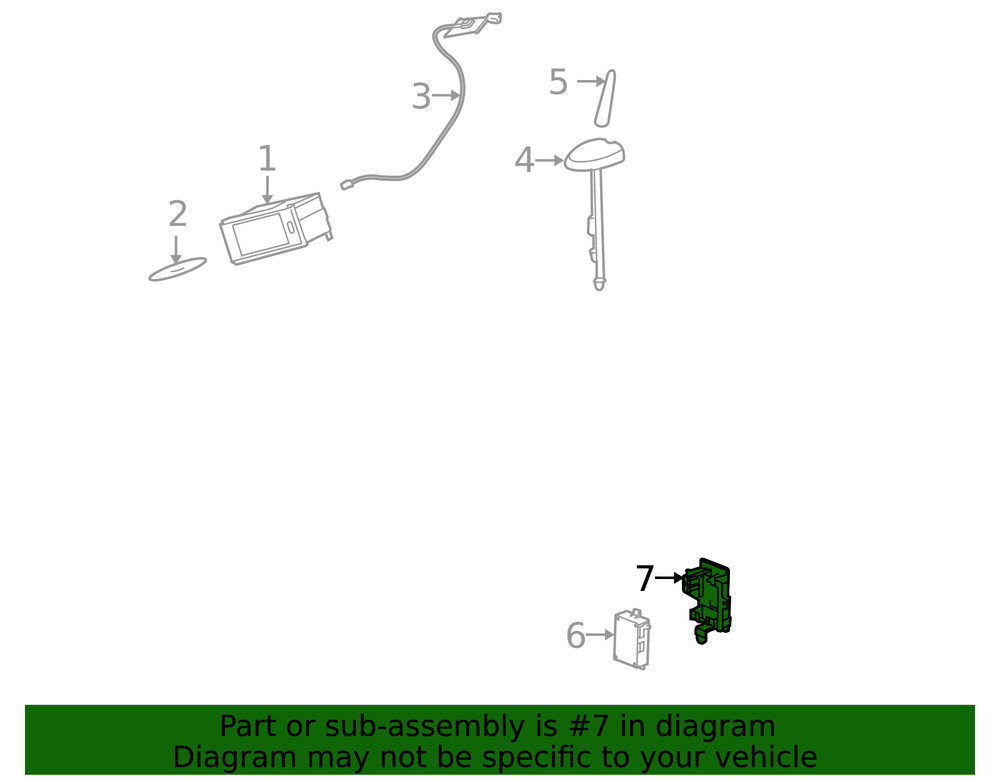 3
5
1
4
2
7
6
Part or sub-assembly is #7 in diagram
Diagram may not be specific to your vehicle