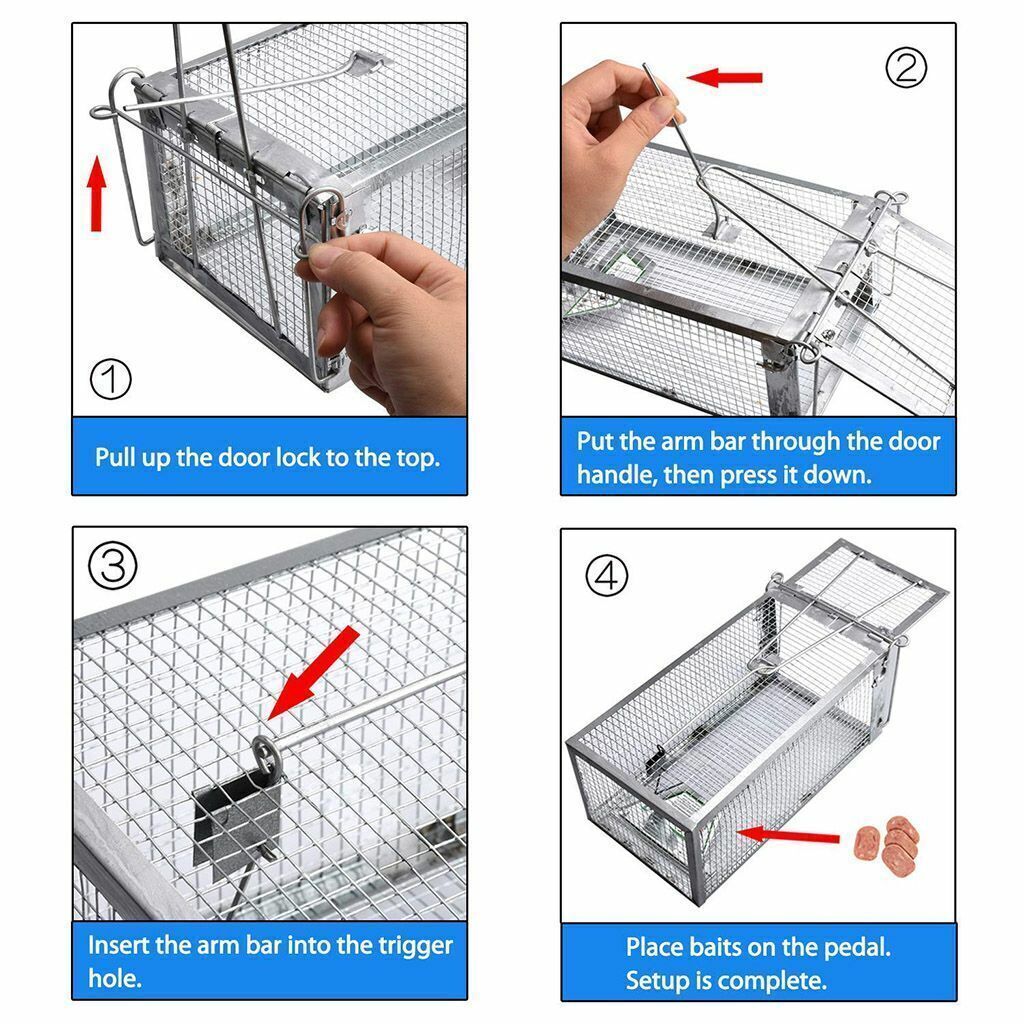 ①
Pull up the door lock to the top.

②
Put the arm bar through the door handle, then press it down.

③
Insert the arm bar into the trigger hole.

④
Place baits on the pedal.
Setup is complete.