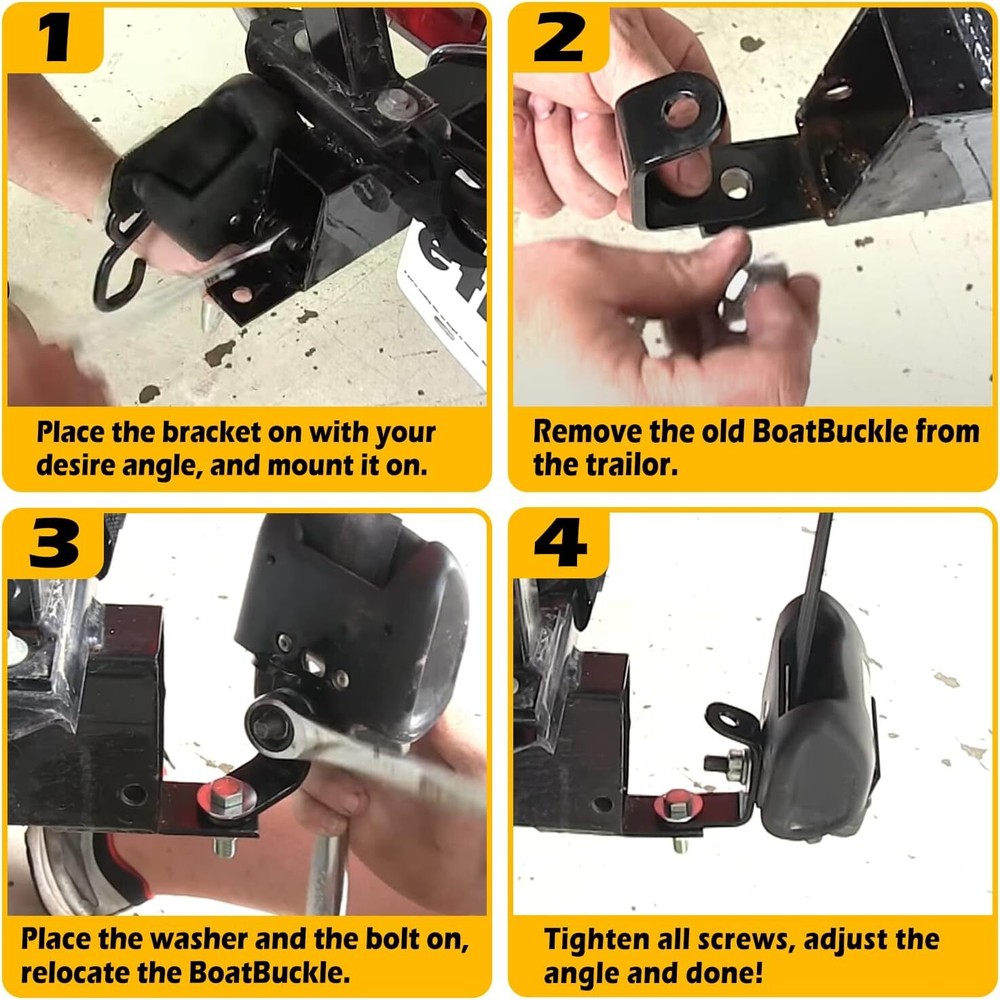 1

Place the bracket on with your desire angle, and mount it on.

2

Remove the old BoatBuckle from the trailor.

3

Place the washer and the bolt on, relocate the BoatBuckle.

4

Tighten all screws, adjust the angle and done!