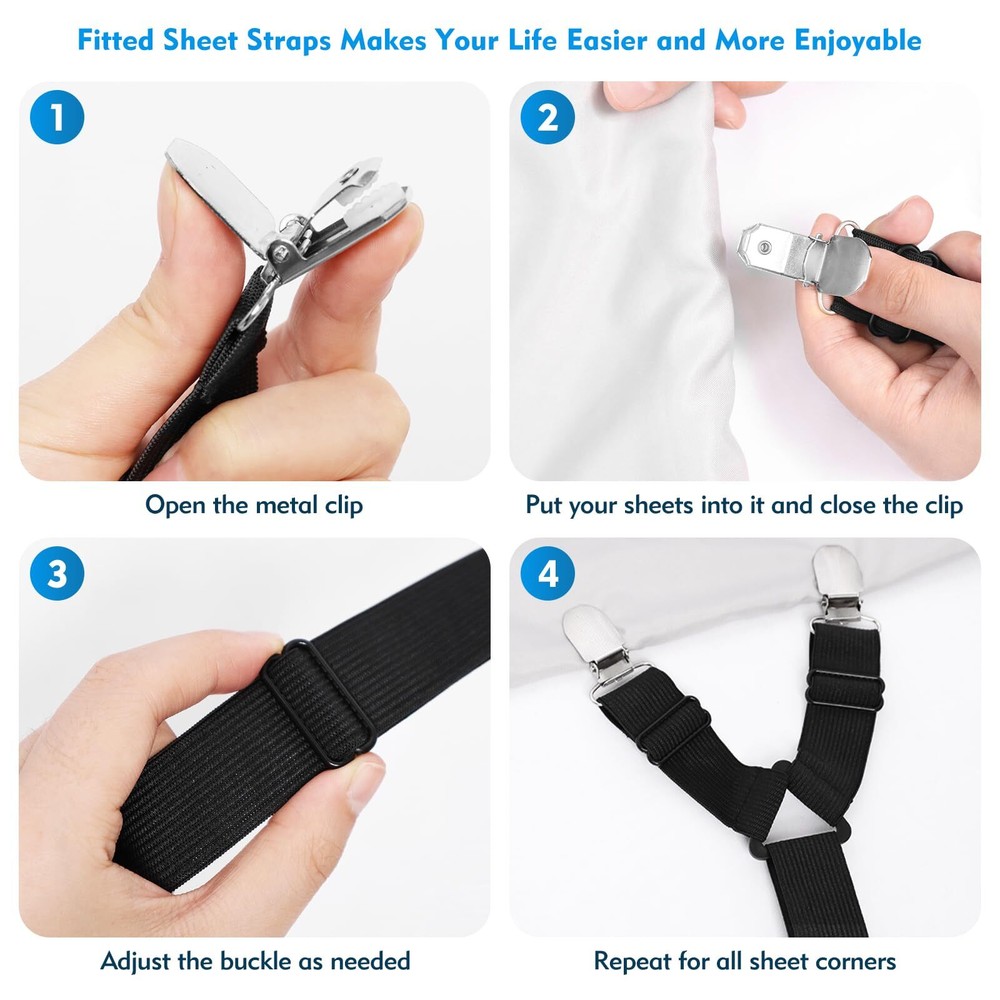 Fitted Sheet Straps Makes Your Life Easier and More Enjoyable

1

Open the metal clip

2

Put your sheets into it and close the clip

3

Adjust the buckle as needed

4

Repeat for all sheet corners