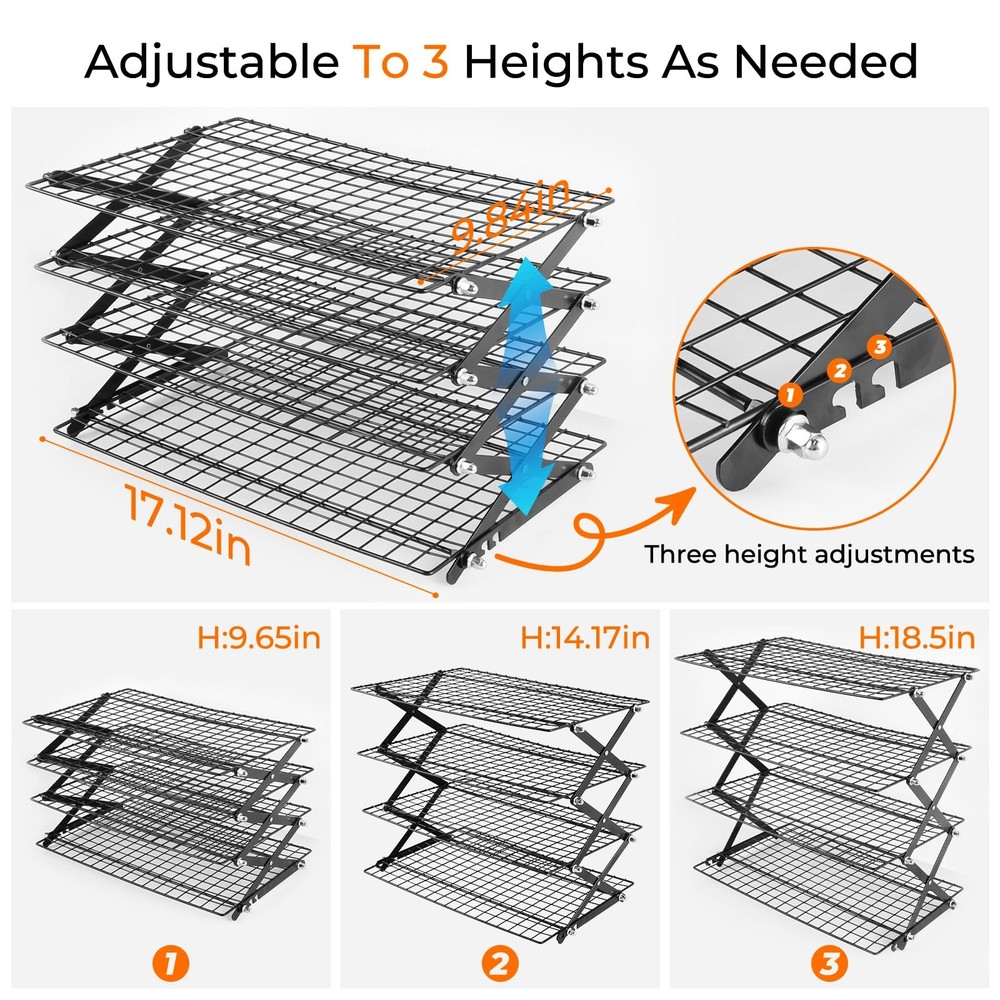 Adjustable To 3 Heights As Needed

9.84in

17.12in

1 2 3

Three height adjustments

H:9.65in

H:14.17in

H:18.5in

1

2

3