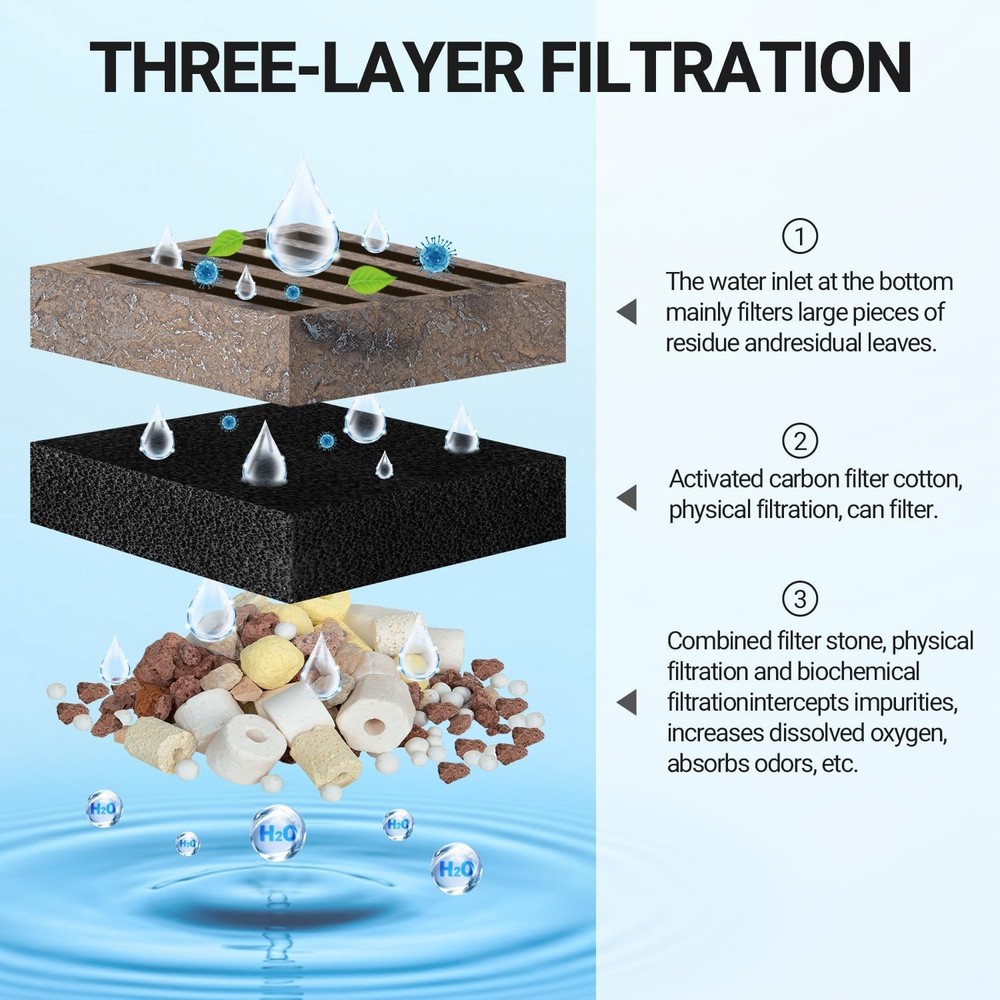 THREE-LAYER FILTRATION

①

The water inlet at the bottom mainly filters large pieces of residue andresidual leaves.

②

Activated carbon filter cotton, physical filtration, can filter.

③

Combined filter stone, physical filtration and biochemical filtrationintercepts impurities, increases dissolved oxygen, absorbs odors, etc.

$H_2O$

$H_2O$

$H_2O$

$H_2O$

$H_2O$