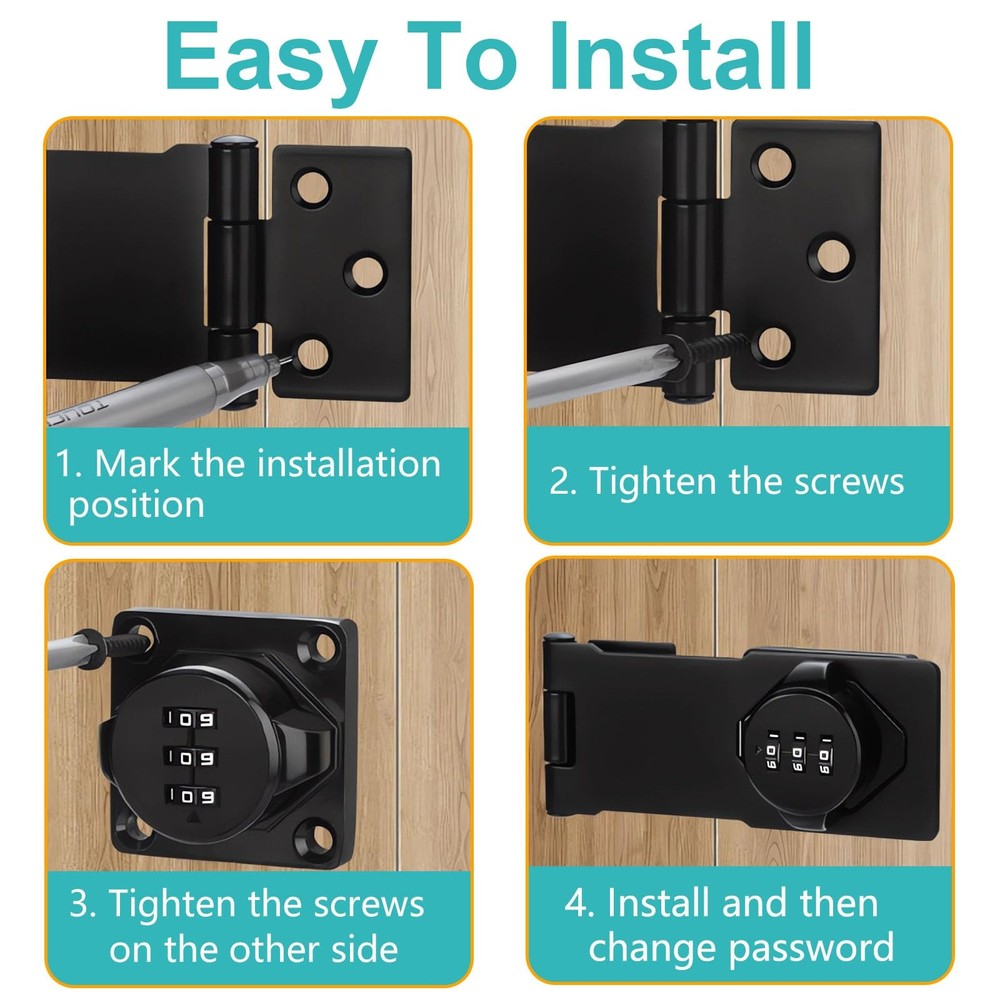 Easy To Install

1. Mark the installation position

2. Tighten the screws

3. Tighten the screws on the other side

4. Install and then change password