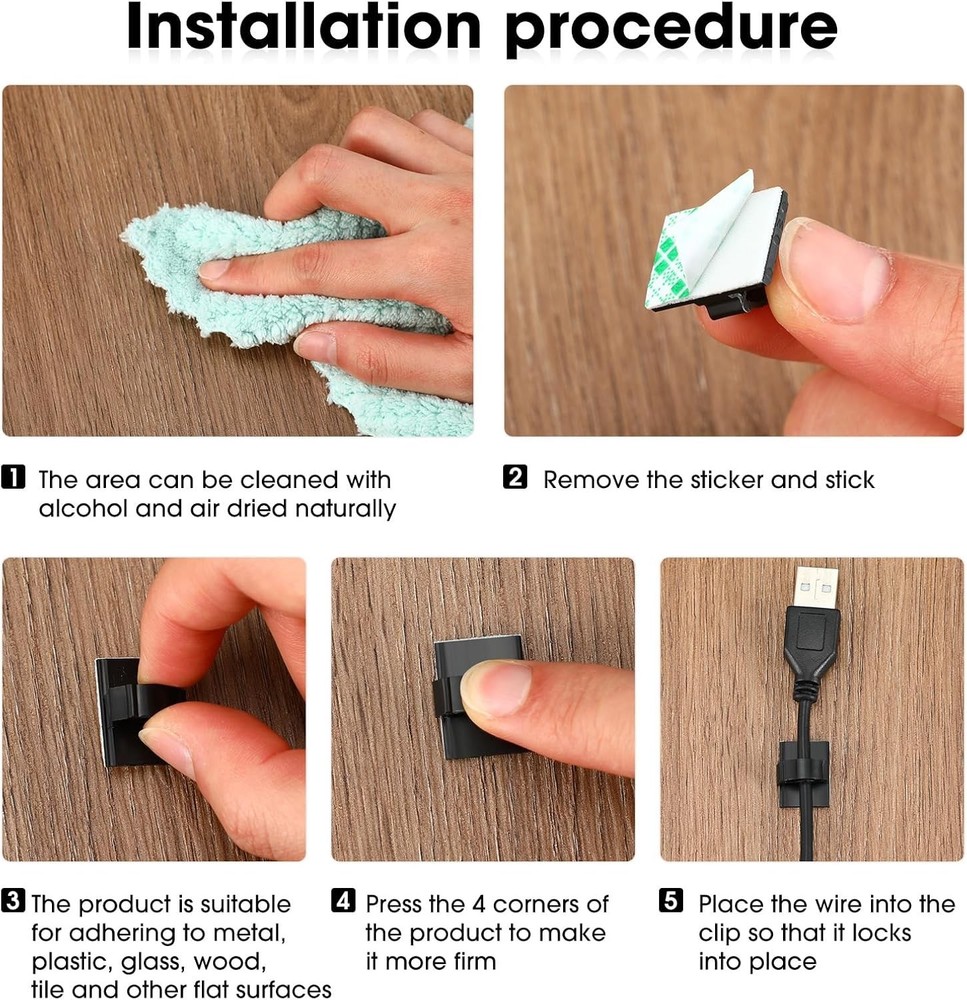 Installation procedure

1 The area can be cleaned with alcohol and air dried naturally

2 Remove the sticker and stick

3 The product is suitable for adhering to metal, plastic, glass, wood, tile and other flat surfaces

4 Press the 4 corners of the product to make it more firm

5 Place the wire into the clip so that it locks into place