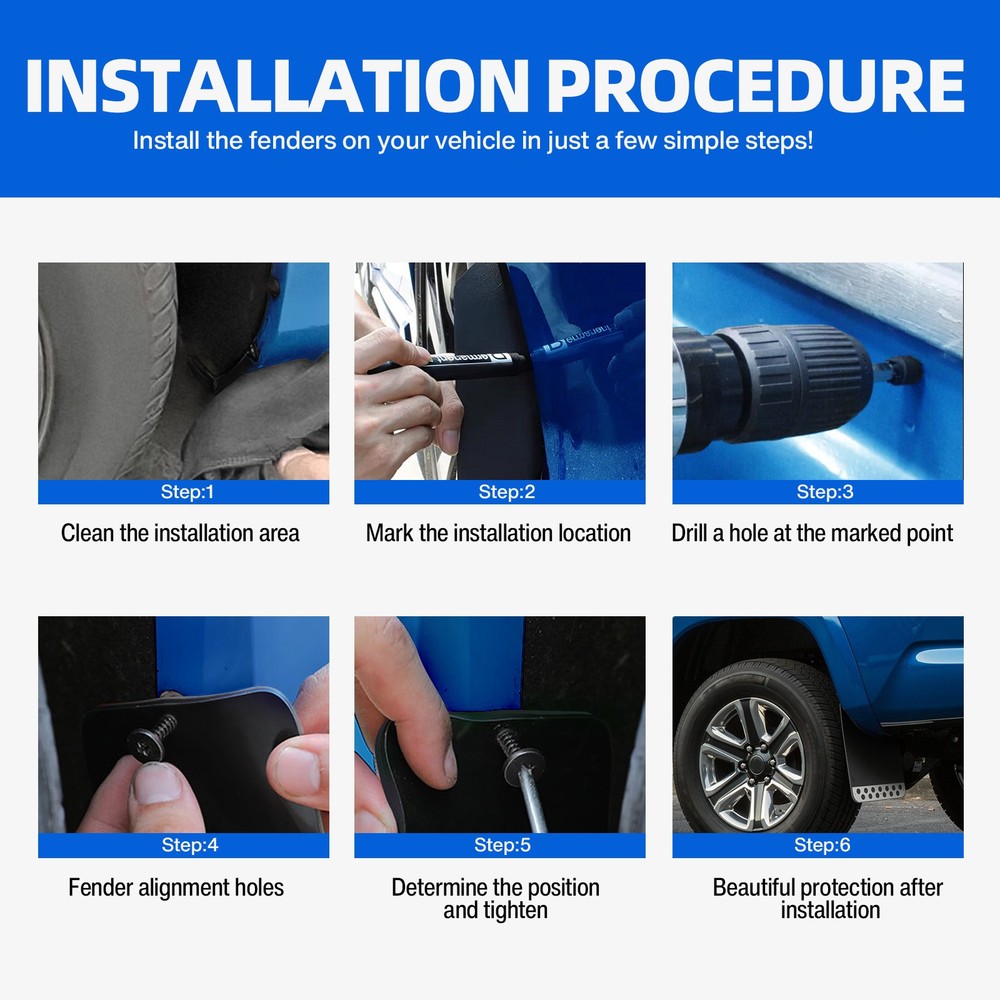 INSTALLATION PROCEDURE

Install the fenders on your vehicle in just a few simple steps!

Step:1

Clean the installation area

Step:2

Mark the installation location

Step:3

Drill a hole at the marked point

Step:4

Fender alignment holes

Step:5

Determine the position and tighten

Step:6

Beautiful protection after installation