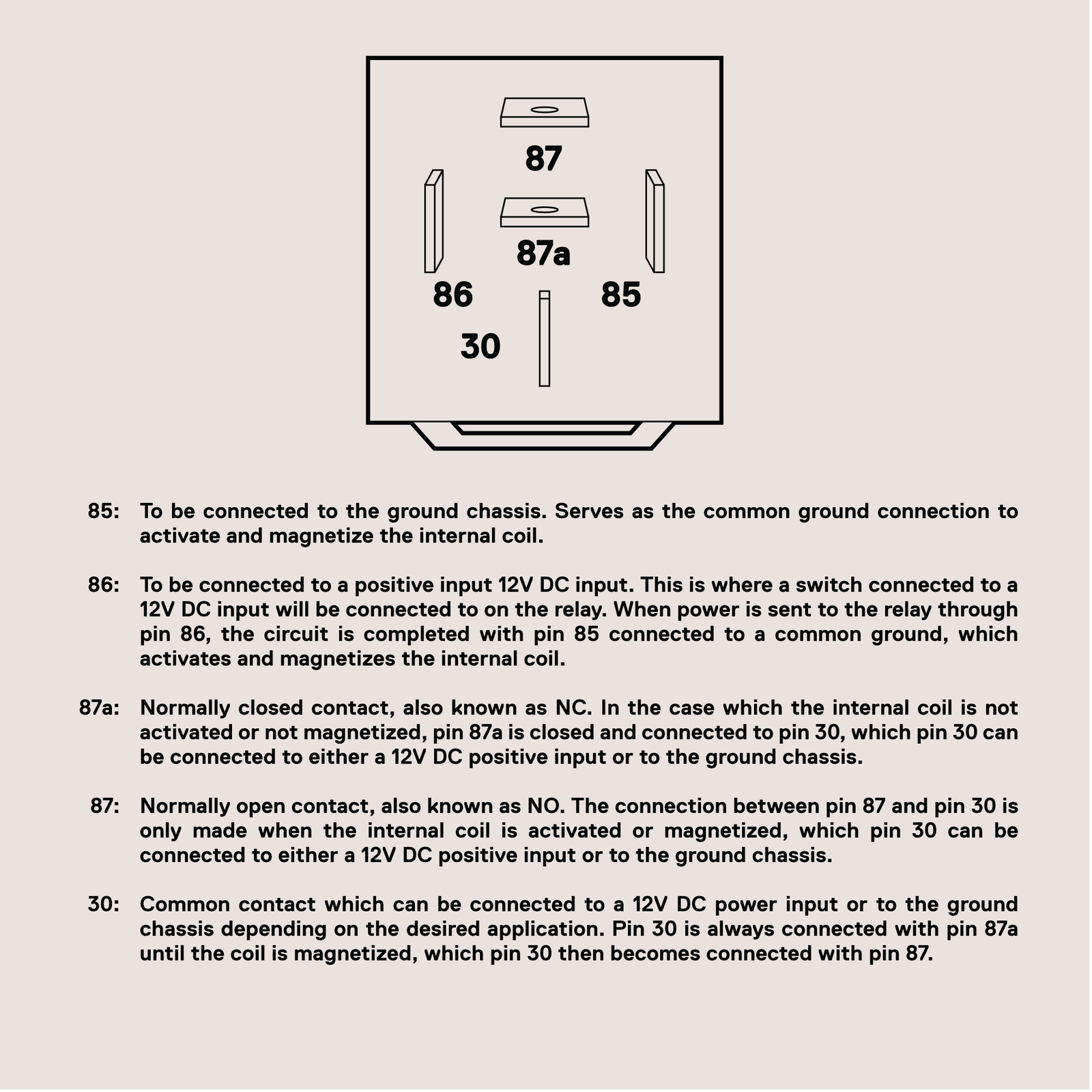 87

87a

86

85

30

85: To be connected to the ground chassis. Serves as the common ground connection to activate and magnetize the internal coil.

86: To be connected to a positive input 12V DC input. This is where a switch connected to a 12V DC input will be connected to on the relay. When power is sent to the relay through pin 86, the circuit is completed with pin 85 connected to a common ground, which activates and magnetizes the internal coil.

87a: Normally closed contact, also known as NC. In the case which the internal coil is not activated or not magnetized, pin 87a is closed and connected to pin 30, which pin 30 can be connected to either a 12V DC positive input or to the ground chassis.

87: Normally open contact, also known as NO. The connection between pin 87 and pin 30 is only made when the internal coil is activated or magnetized, which pin 30 can be connected to either a 12V DC positive input or to the ground chassis.

30: Common contact which can be connected to a 12V DC power input or to the ground chassis depending on the desired application. Pin 30 is always connected with pin 87a until the coil is magnetized, which pin 30 then becomes connected with pin 87.