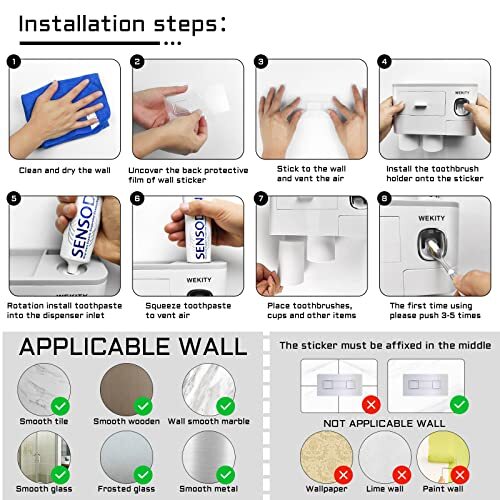 Installation steps:

1
Clean and dry the wall

2
Uncover the back protective film of wall sticker

3
Stick to the wall and vent the air

4
WEKITY
Install the toothbrush holder onto the sticker

5
SENSOD
WEKITY
Rotation install toothpaste into the dispenser inlet

6
SENSOD
WEKITY
Squeeze toothpaste to vent air

7
Place toothbrushes, cups and other items

8
WEKITY
The first time using please push 3-5 times

APPLICABLE WALL

Smooth tile
Smooth wooden
Wall smooth marble
Smooth glass
Frosted glass
Smooth metal

The sticker must be affixed in the middle

NOT APPLICABLE WALL

Wallpaper
Lime wall
Paint wall