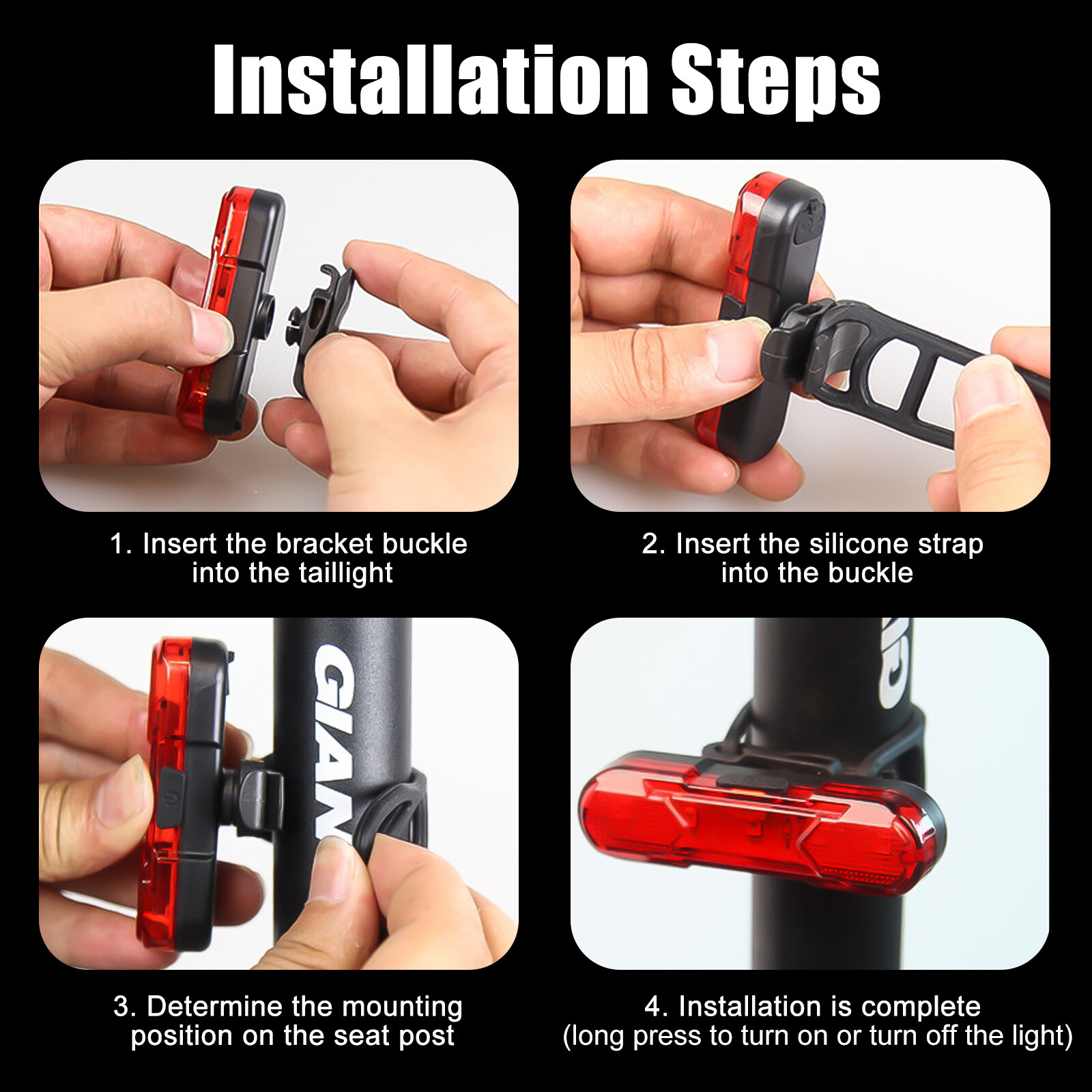 Installation Steps

1. Insert the bracket buckle into the taillight

2. Insert the silicone strap into the buckle

GIAN

3. Determine the mounting position on the seat post

4. Installation is complete (long press to turn on or turn off the light)