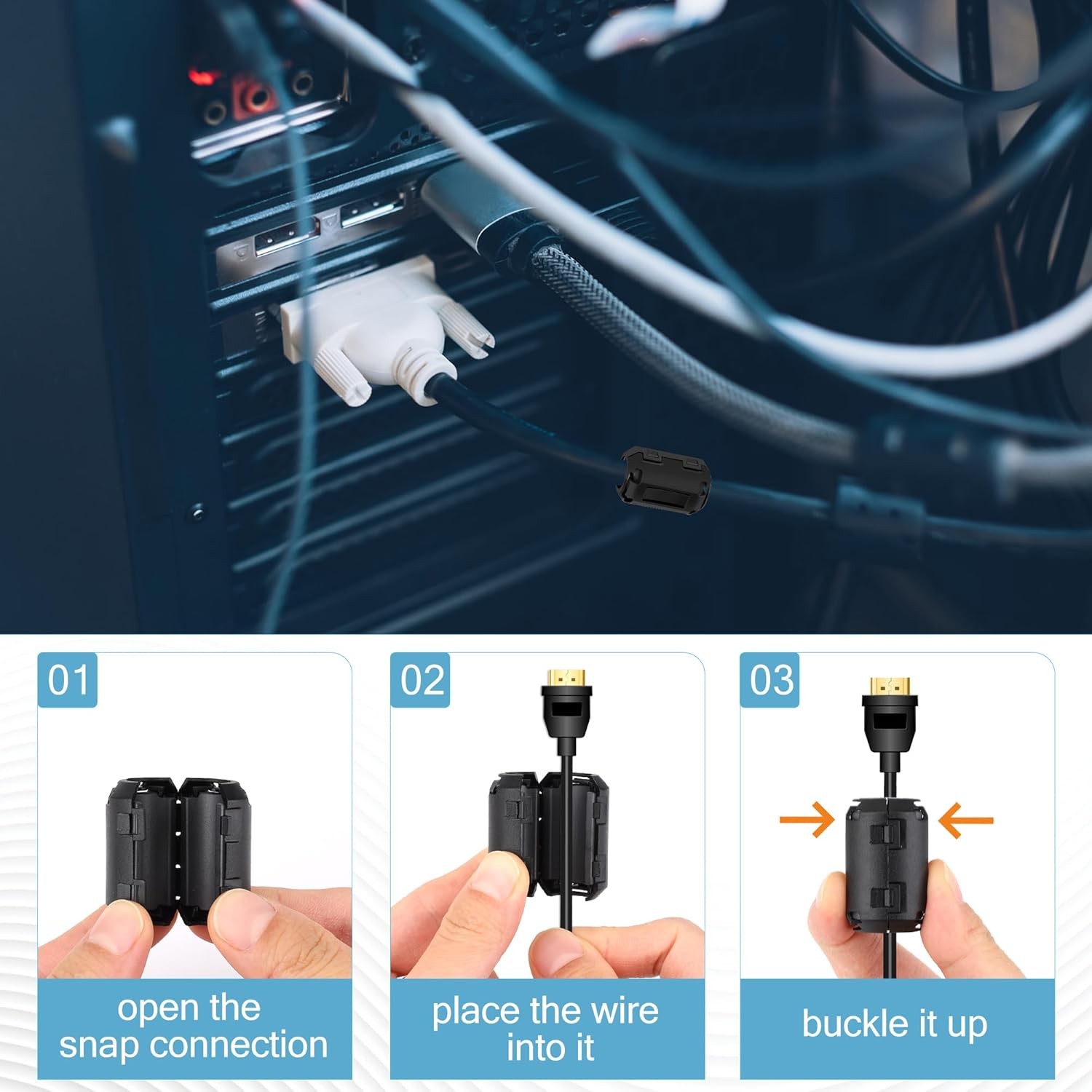 01

open the snap connection

02

place the wire into it

03

buckle it up