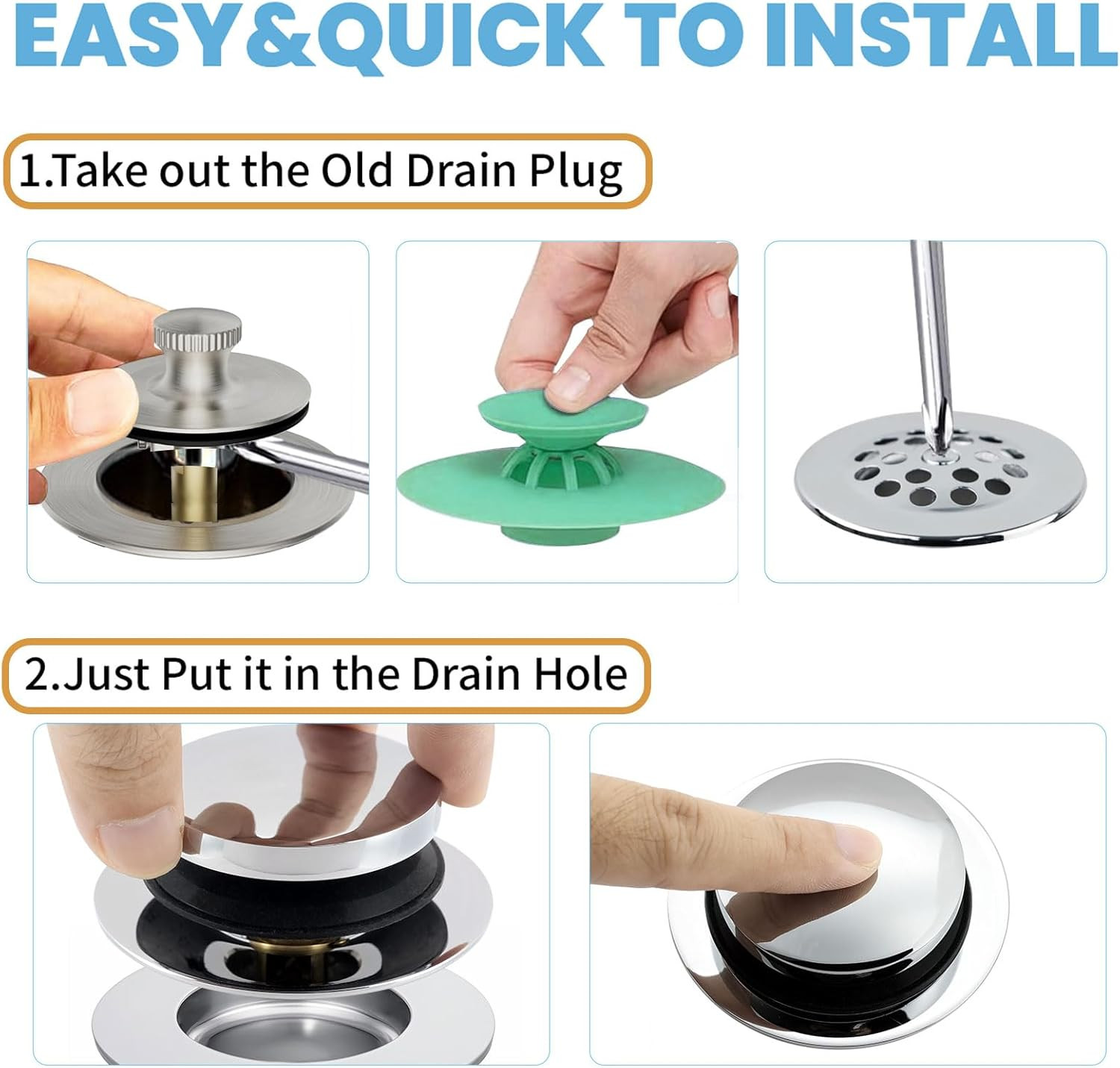 EASY&QUICK TO INSTALL

1.Take out the Old Drain Plug

2.Just Put it in the Drain Hole