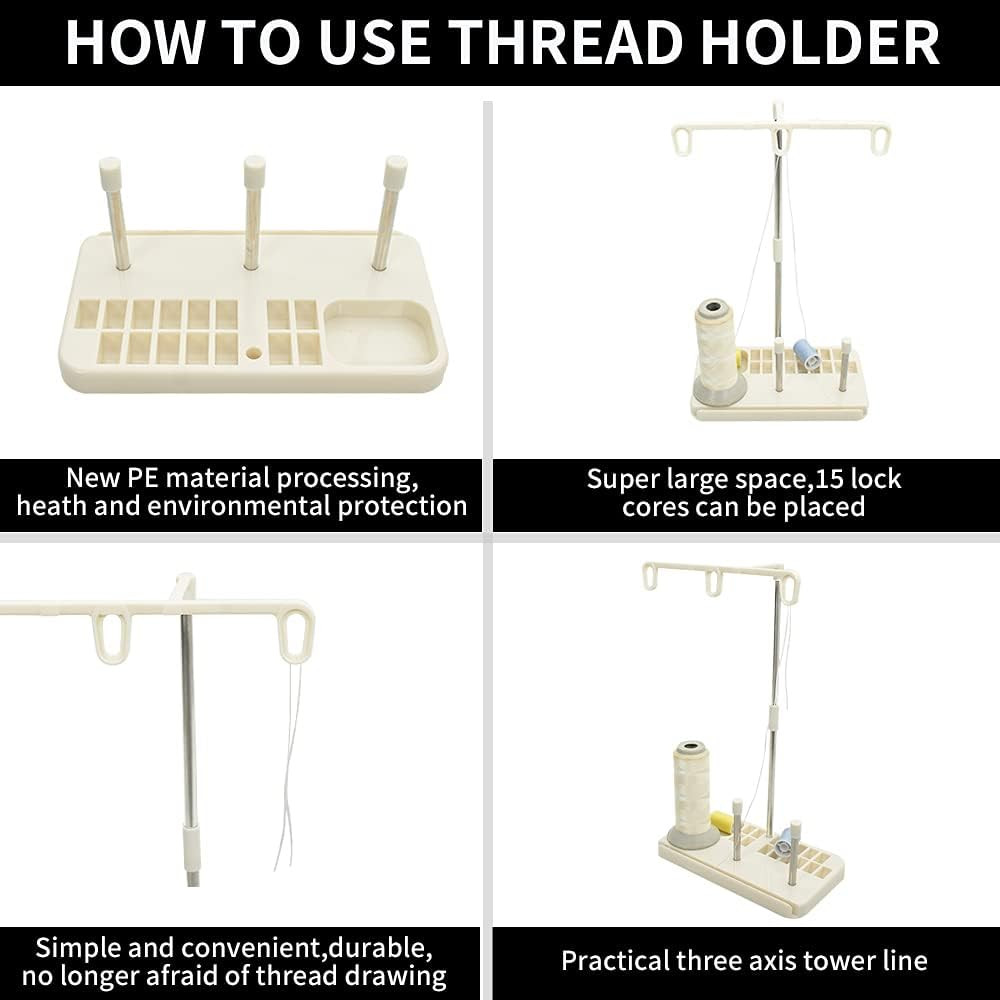 HOW TO USE THREAD HOLDER

New PE material processing, heath and environmental protection

Super large space,15 lock cores can be placed

Simple and convenient,durable, no longer afraid of thread drawing

Practical three axis tower line