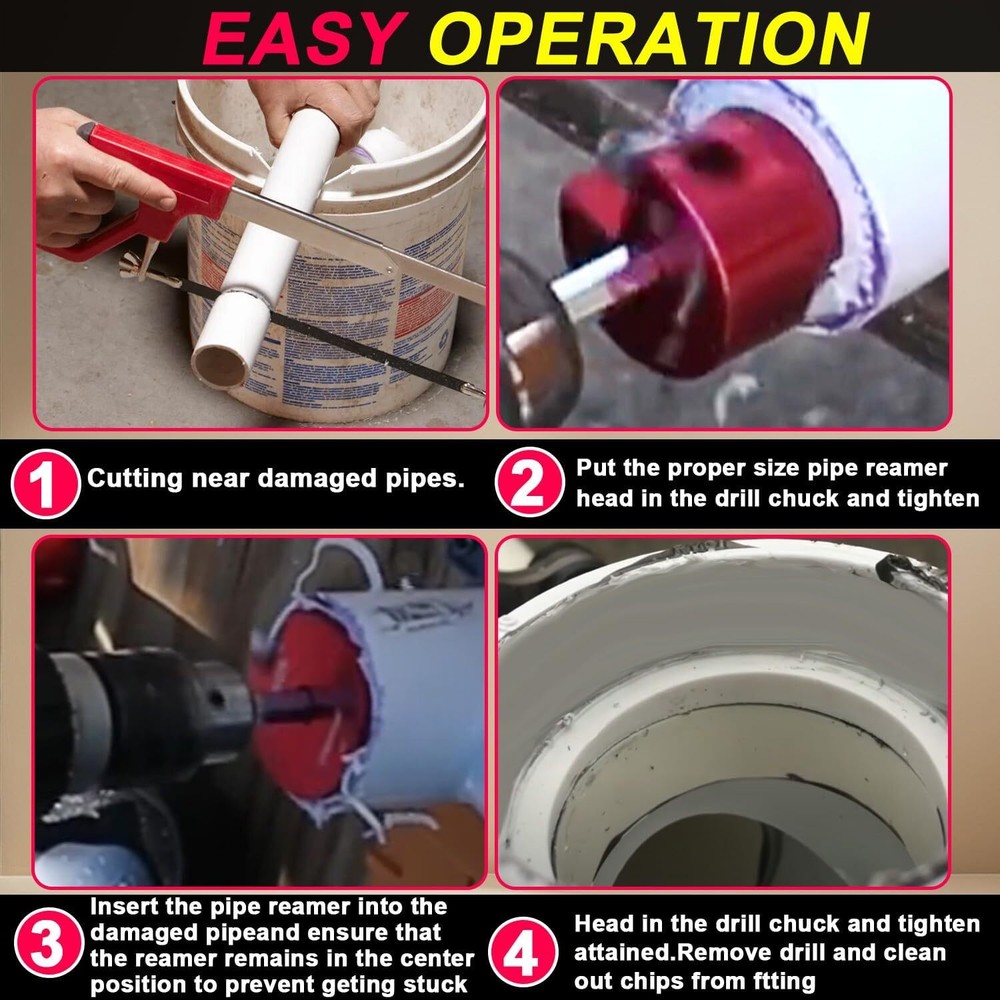 EASY OPERATION

1 Cutting near damaged pipes.

2 Put the proper size pipe reamer head in the drill chuck and tighten

3 Insert the pipe reamer into the damaged pipeand ensure that the reamer remains in the center position to prevent geting stuck

4 Head in the drill chuck and tighten attained.Remove drill and clean out chips from ftting