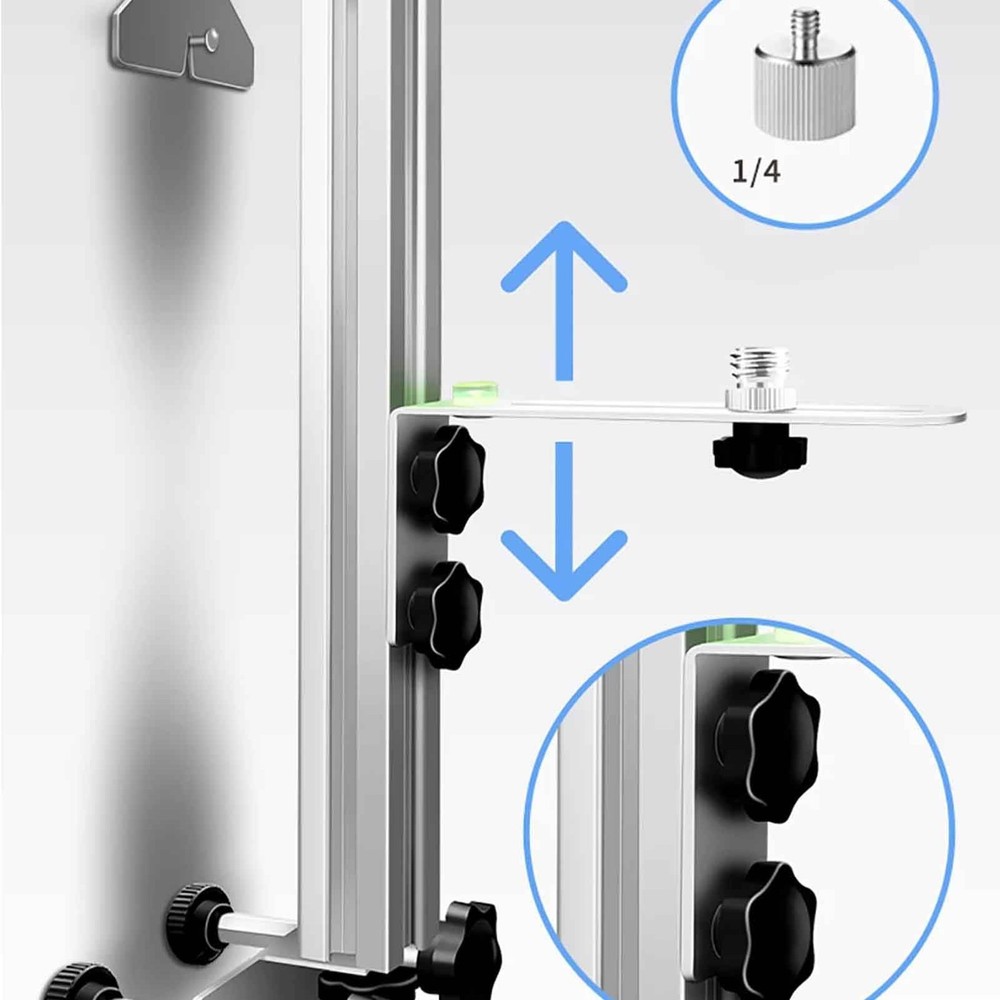 1/4