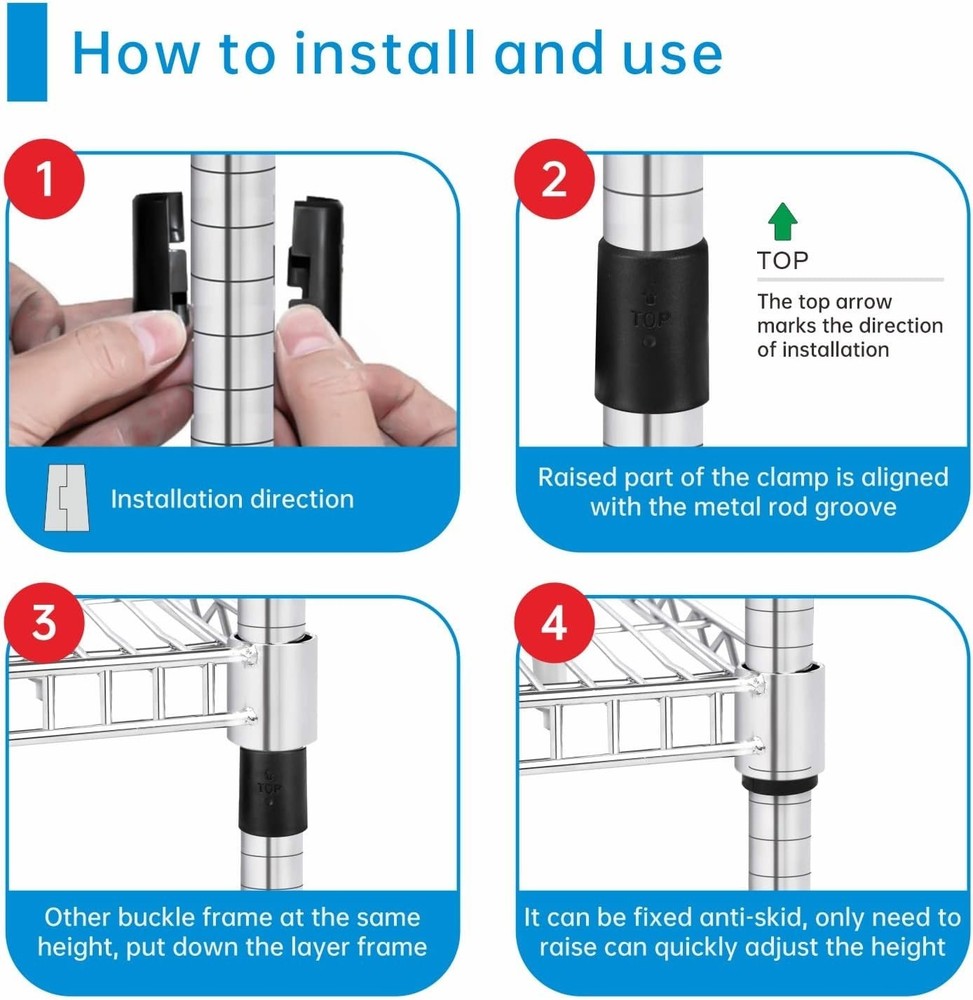 How to install and use

1

Installation direction

2

TOP

TOP

The top arrow marks the direction of installation

Raised part of the clamp is aligned with the metal rod groove

3

TOP

Other buckle frame at the same height, put down the layer frame

4

It can be fixed anti-skid, only need to raise can quickly adjust the height