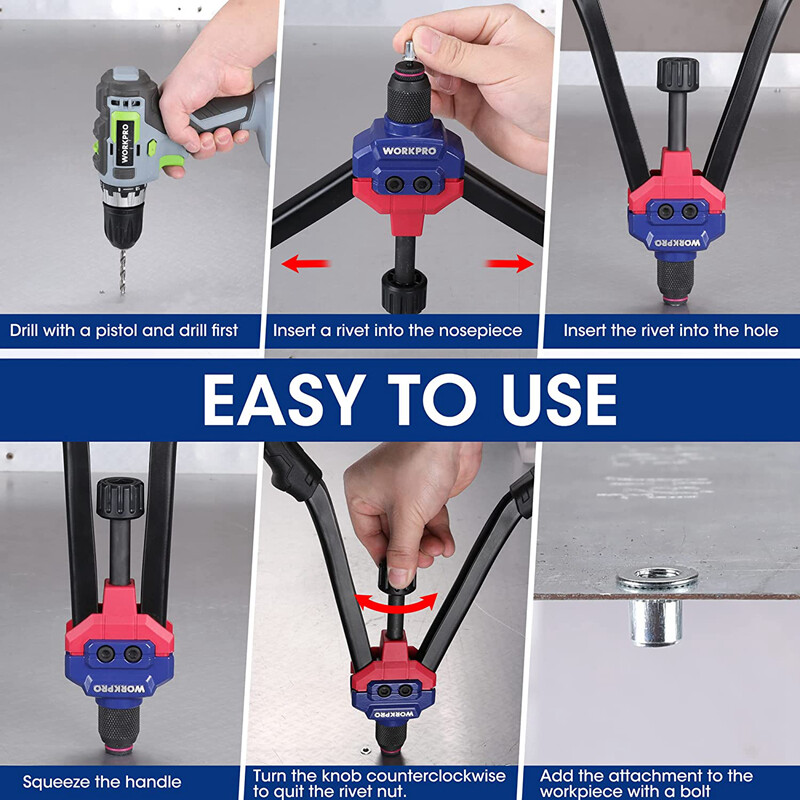 WORKPRO

WORKPRO

WORKPRO

Drill with a pistol and drill first

Insert a rivet into the nosepiece

Insert the rivet into the hole

EASY TO USE

WORKPRO

WORKPRO

Squeeze the handle

Turn the knob counterclockwise to quit the rivet nut.

Add the attachment to the workpiece with a bolt