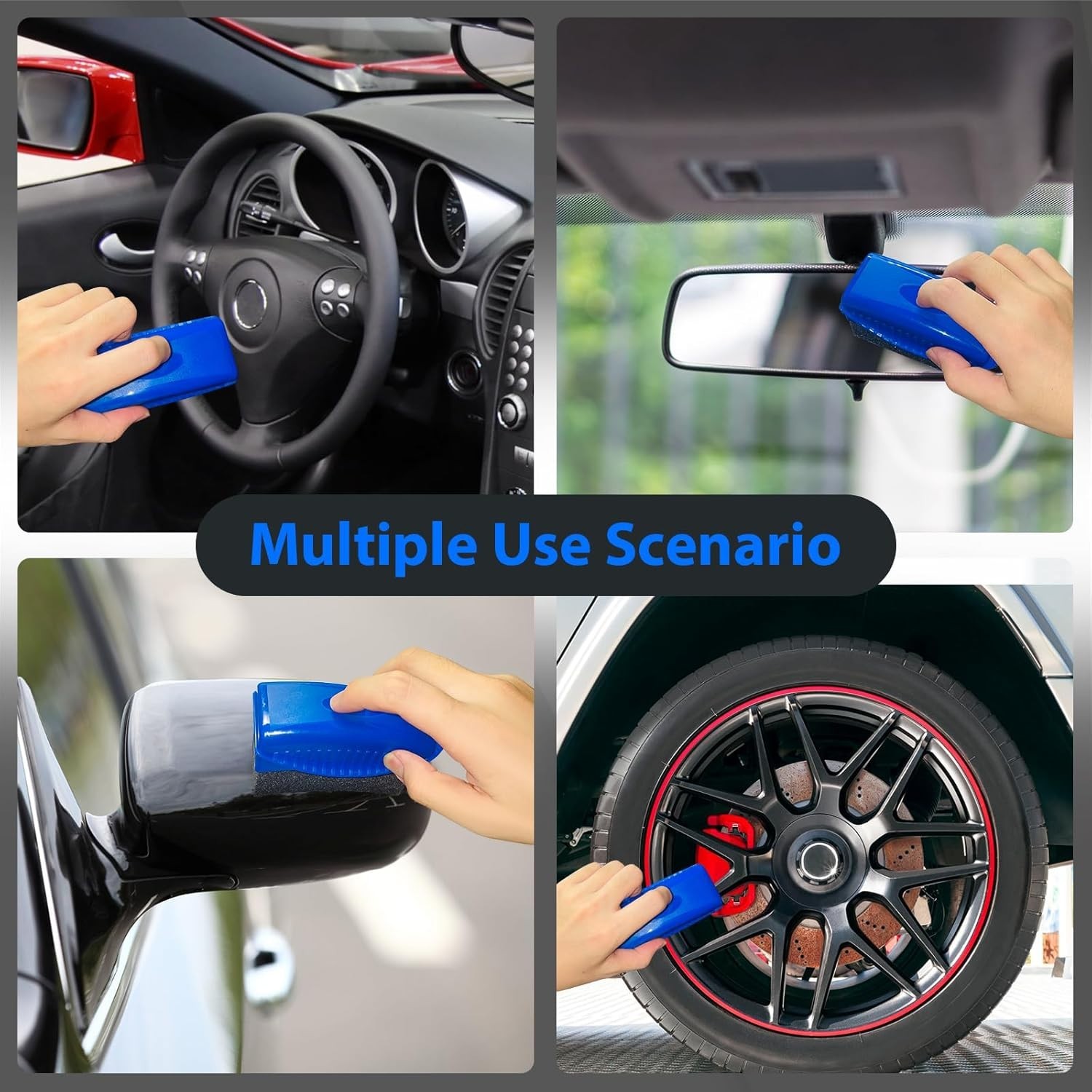 Multiple Use Scenario