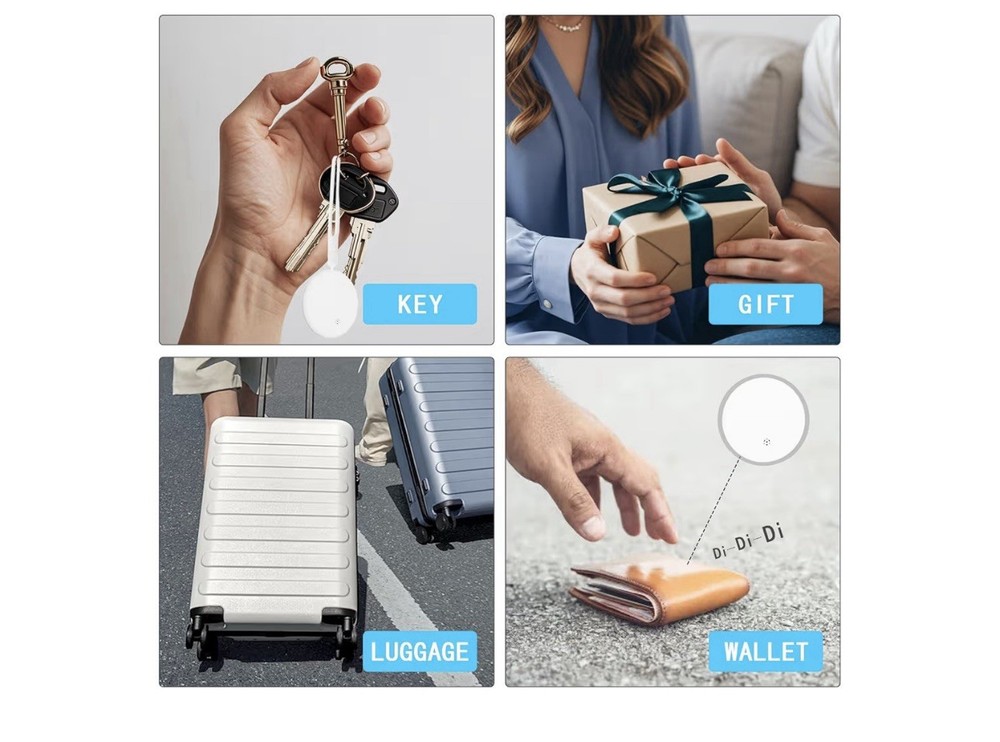 KEY

GIFT

LUGGAGE

Di-Di-Di

WALLET