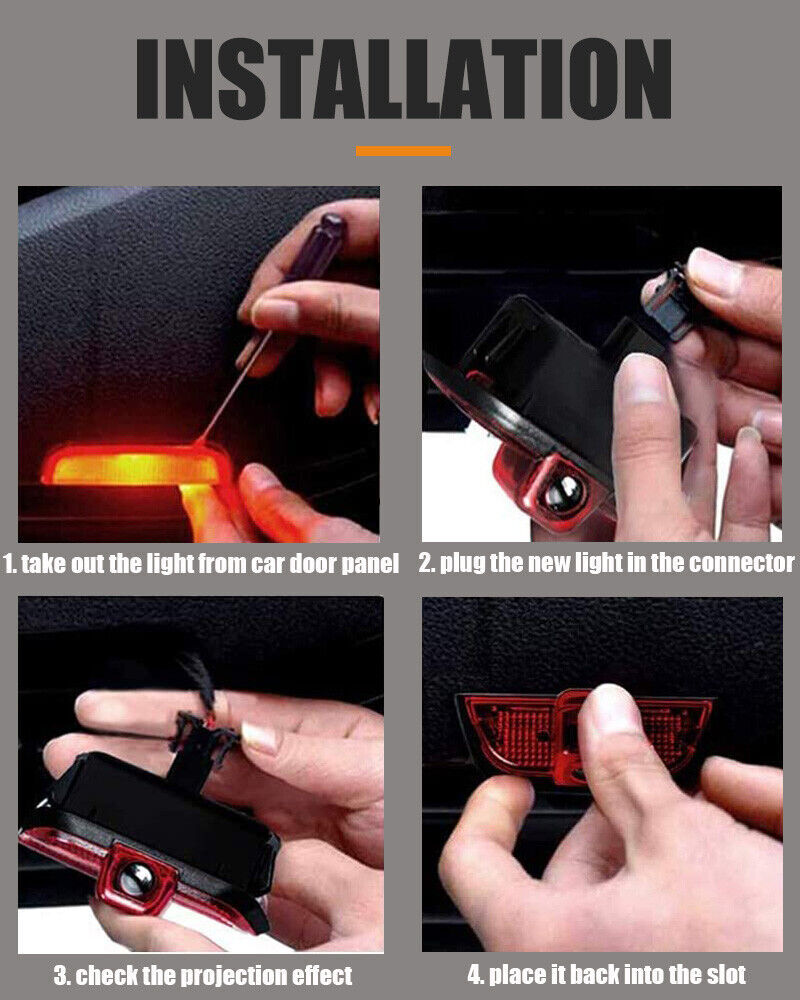 INSTALLATION

1. take out the light from car door panel

2. plug the new light in the connector

3. check the projection effect

4. place it back into the slot