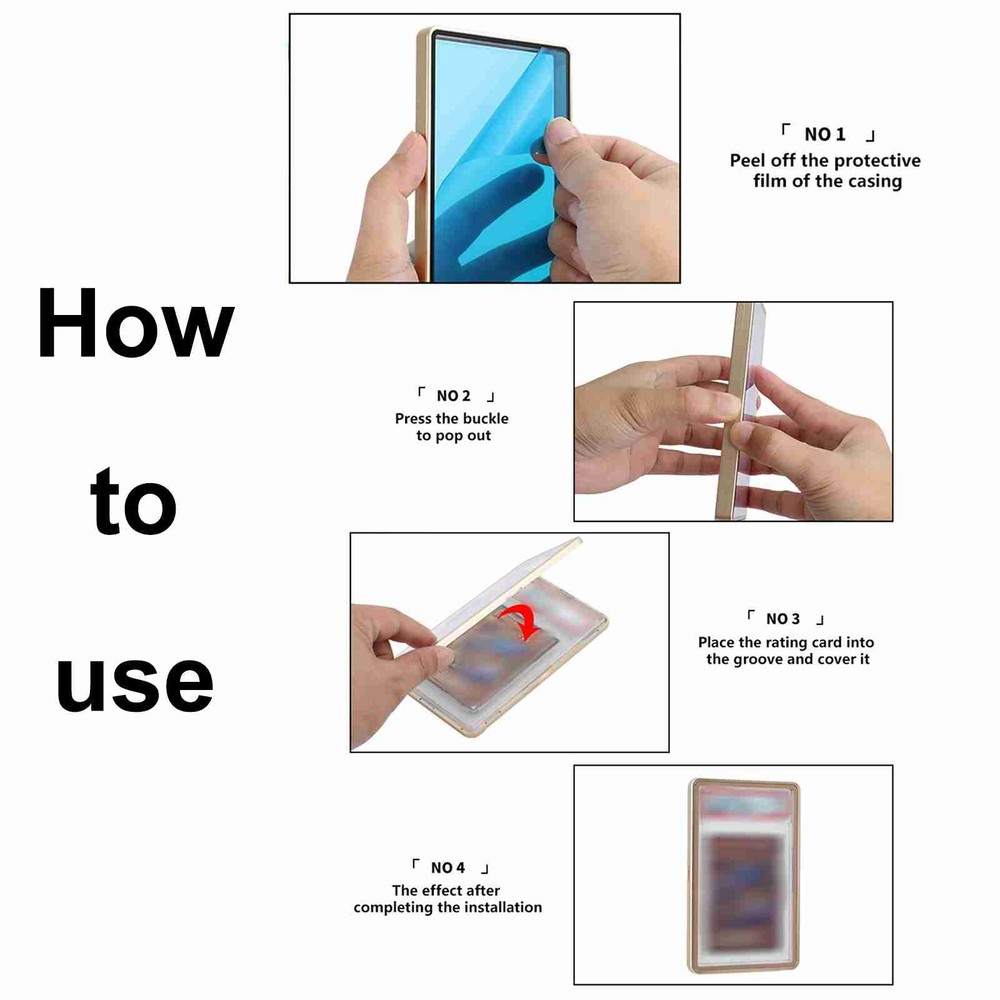 How
to
use

「 NO 1 」
Peel off the protective film of the casing

「 NO 2 」
Press the buckle to pop out

「 NO 3 」
Place the rating card into the groove and cover it

「 NO 4 」
The effect after completing the installation