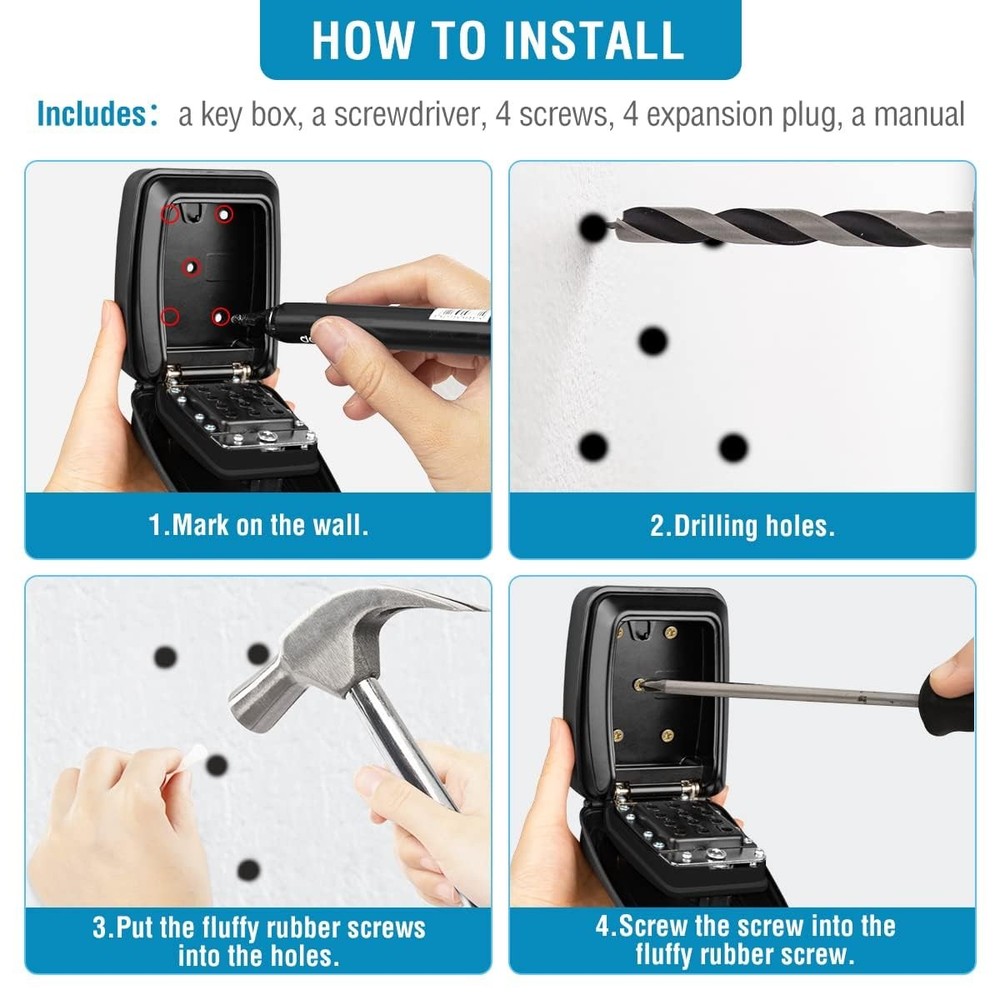 HOW TO INSTALL

Includes: a key box, a screwdriver, 4 screws, 4 expansion plug, a manual

1.Mark on the wall.

2.Drilling holes.

3.Put the fluffy rubber screws into the holes.

4.Screw the screw into the fluffy rubber screw.