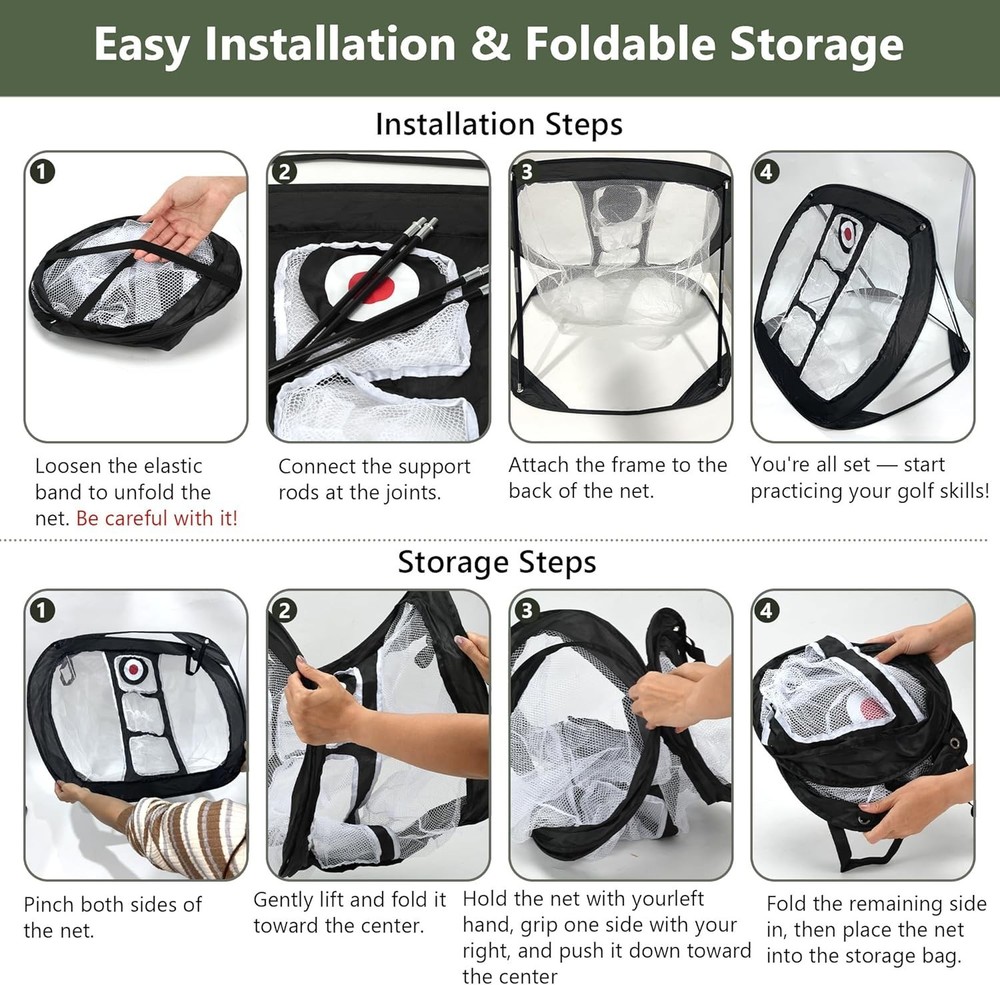 Easy Installation & Foldable Storage

Installation Steps

1

Loosen the elastic band to unfold the net. Be careful with it!

2

Connect the support rods at the joints.

3

Attach the frame to the back of the net.

4

You're all set — start practicing your golf skills!

Storage Steps

1

Pinch both sides of the net.

2

Gently lift and fold it toward the center.

3

Hold the net with yourleft hand, grip one side with your right, and push it down toward the center

4

Fold the remaining side in, then place the net into the storage bag.