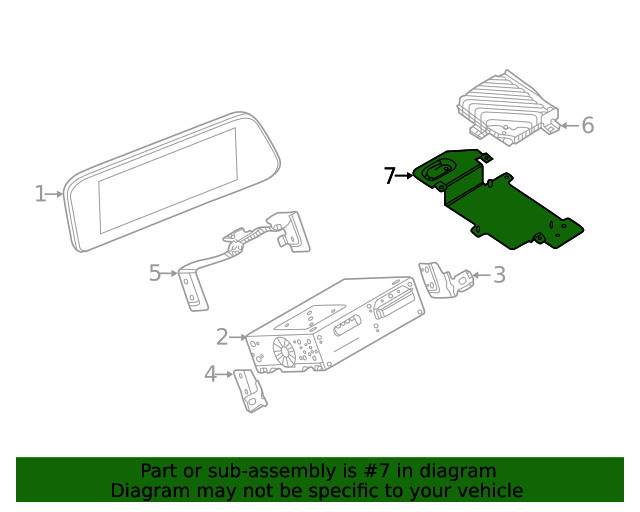 6
7
1
5
3
2
4

Part or sub-assembly is #7 in diagram
Diagram may not be specific to your vehicle