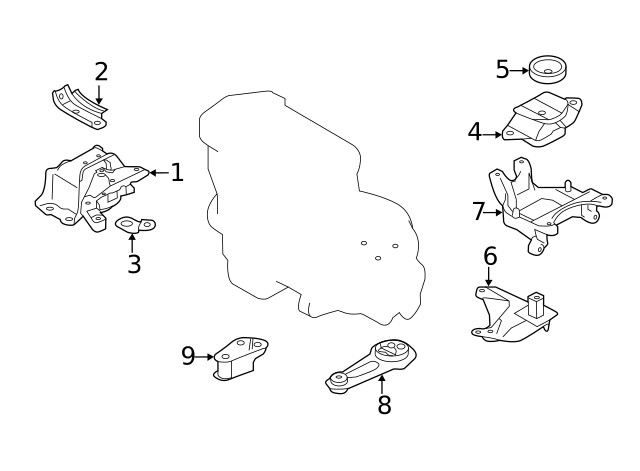 2
1
3
5
4
7
6
9
8