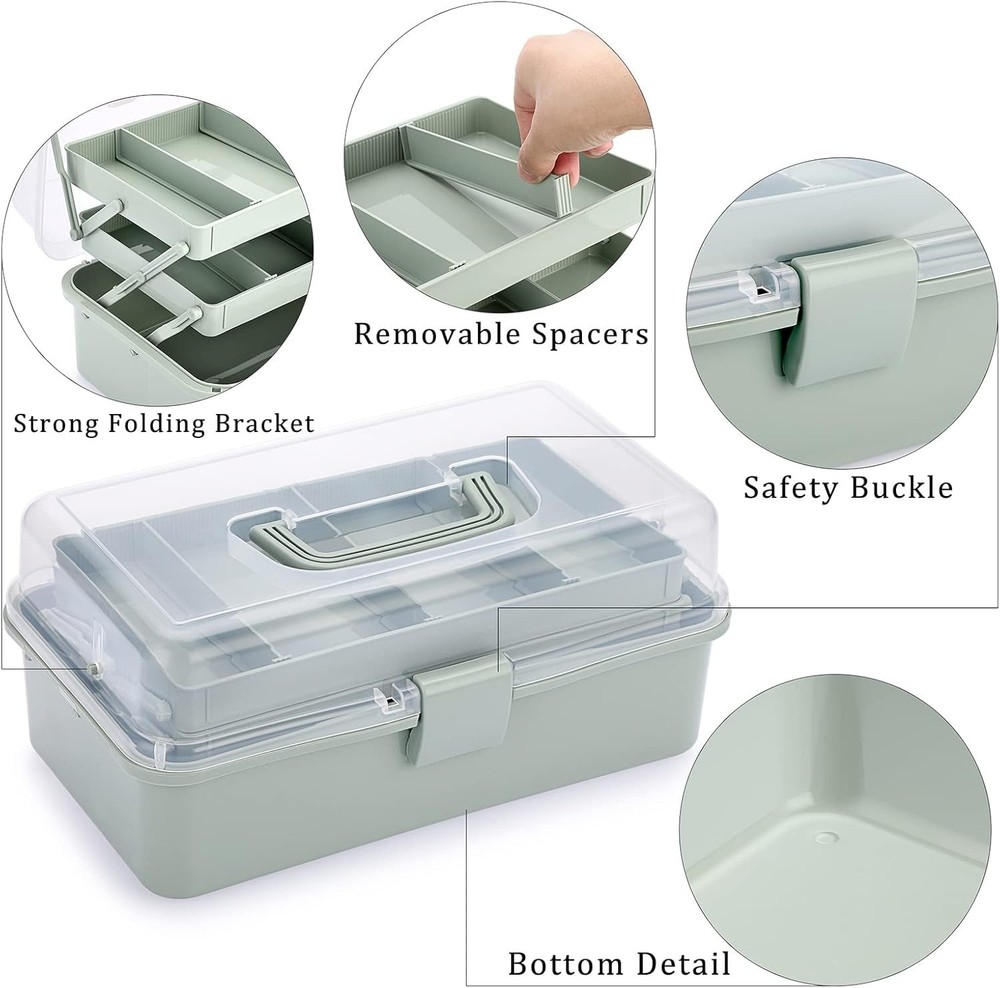 Removable Spacers

Strong Folding Bracket

Safety Buckle

Bottom Detail