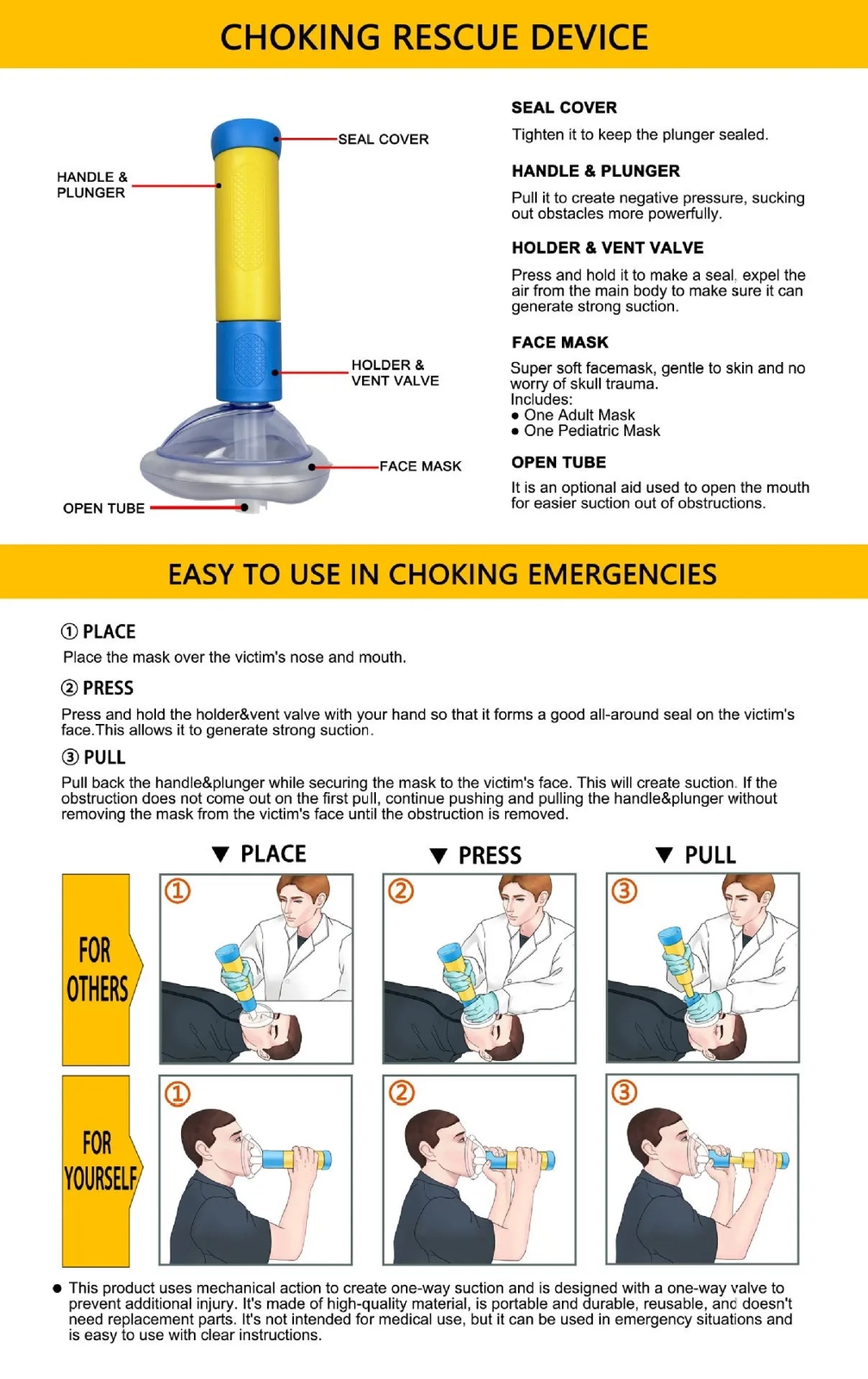 CHOKING RESCUE DEVICE

HANDLE & PLUNGER

SEAL COVER

HOLDER & VENT VALVE

FACE MASK

OPEN TUBE

SEAL COVER

Tighten it to keep the plunger sealed.

HANDLE & PLUNGER

Pull it to create negative pressure, sucking out obstacles more powerfully.

HOLDER & VENT VALVE

Press and hold it to make a seal, expel the air from the main body to make sure it can generate strong suction.

FACE MASK

Super soft facemask, gentle to skin and no worry of skull trauma.
Includes:
● One Adult Mask
● One Pediatric Mask

OPEN TUBE

It is an optional aid used to open the mouth for easier suction out of obstructions.

EASY TO USE IN CHOKING EMERGENCIES

① PLACE

Place the mask over the victim's nose and mouth.

② PRESS

Press and hold the holder&vent valve with your hand so that it forms a good all-around seal on the victim's face.This allows it to generate strong suction.

③ PULL

Pull back the handle&plunger while securing the mask to the victim's face. This will create suction. If the obstruction does not come out on the first pull, continue pushing and pulling the handle&plunger without removing the mask from the victim's face until the obstruction is removed.

▼ PLACE ▼ PRESS ▼ PULL

FOR OTHERS

① ② ③

FOR YOURSELF

① ② ③

● This product uses mechanical action to create one-way suction and is designed with a one-way valve to prevent additional injury. It's made of high-quality material, is portable and durable, reusable, and doesn't need replacement parts. It's not intended for medical use, but it can be used in emergency situations and is easy to use with clear instructions.