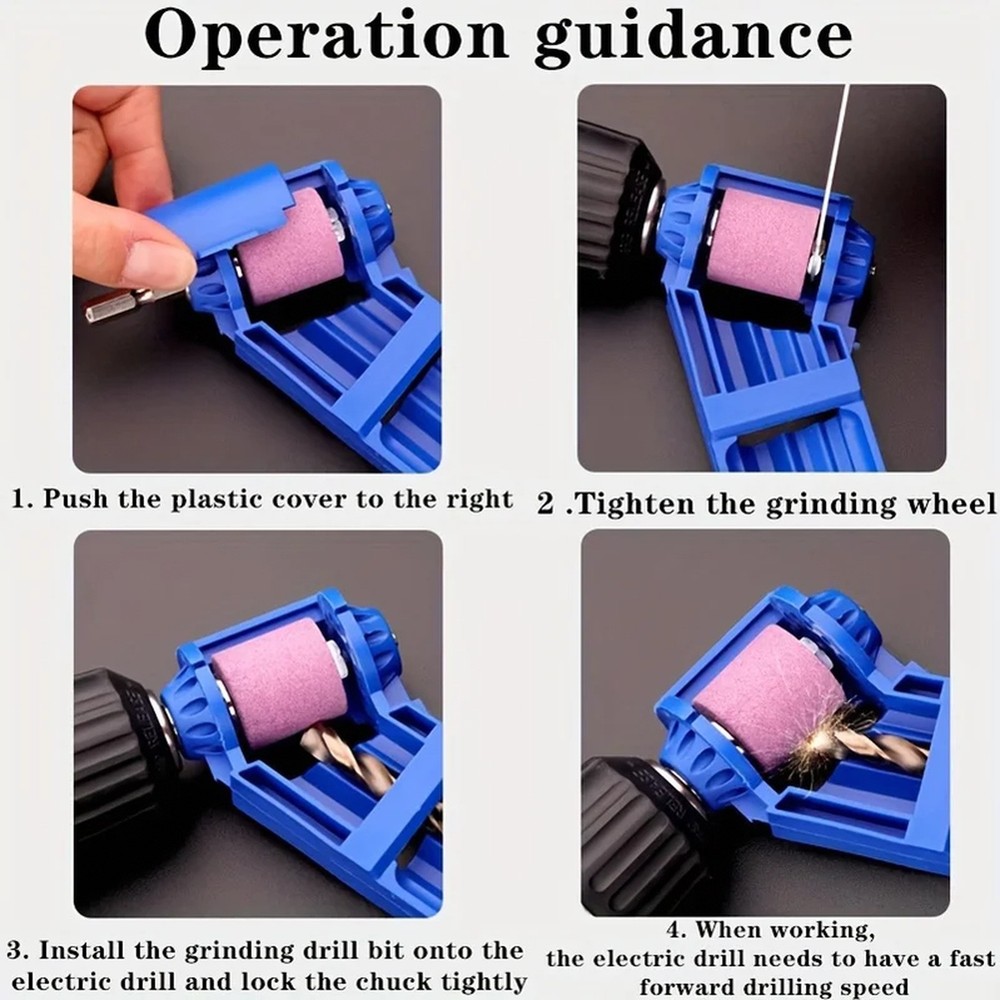 Operation guidance

1. Push the plastic cover to the right

2 .Tighten the grinding wheel

3. Install the grinding drill bit onto the electric drill and lock the chuck tightly

4. When working, the electric drill needs to have a fast forward drilling speed