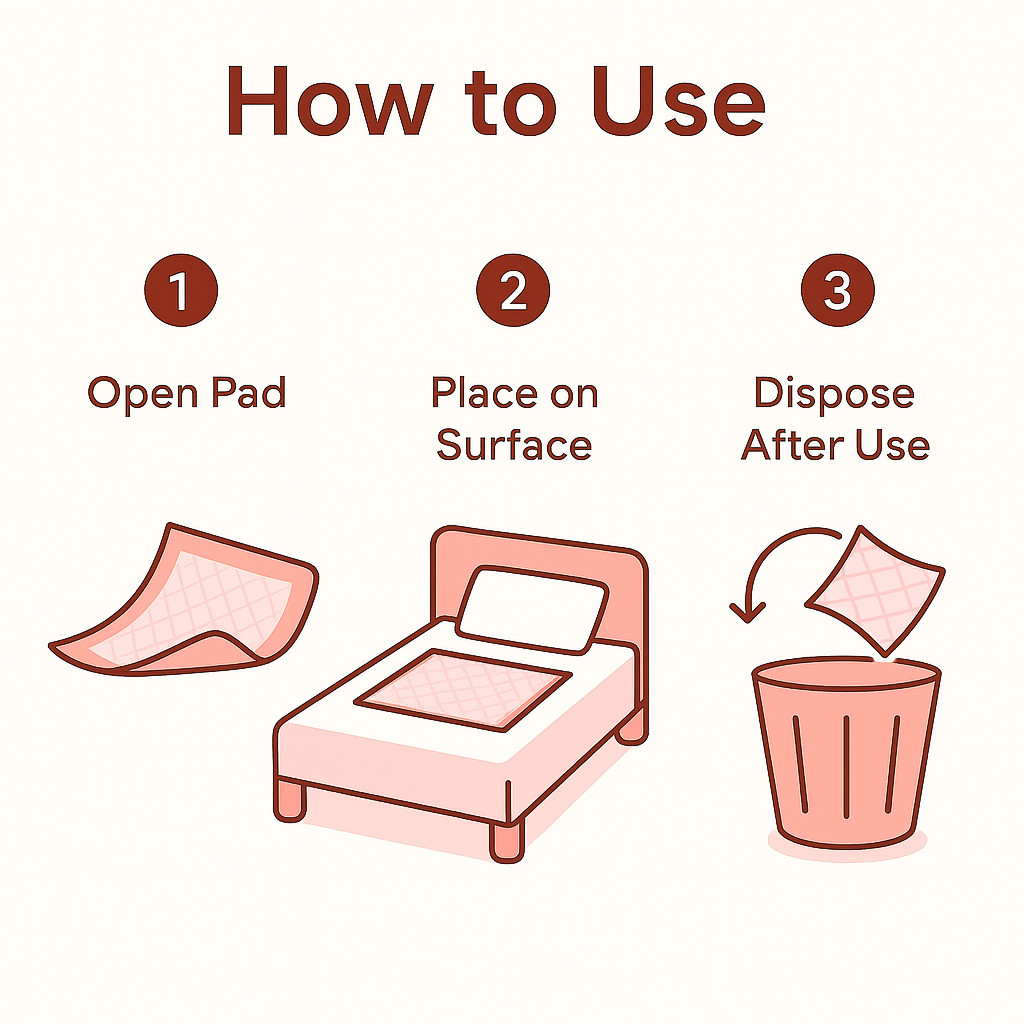 How to Use

1
Open Pad

2
Place on Surface

3
Dispose After Use