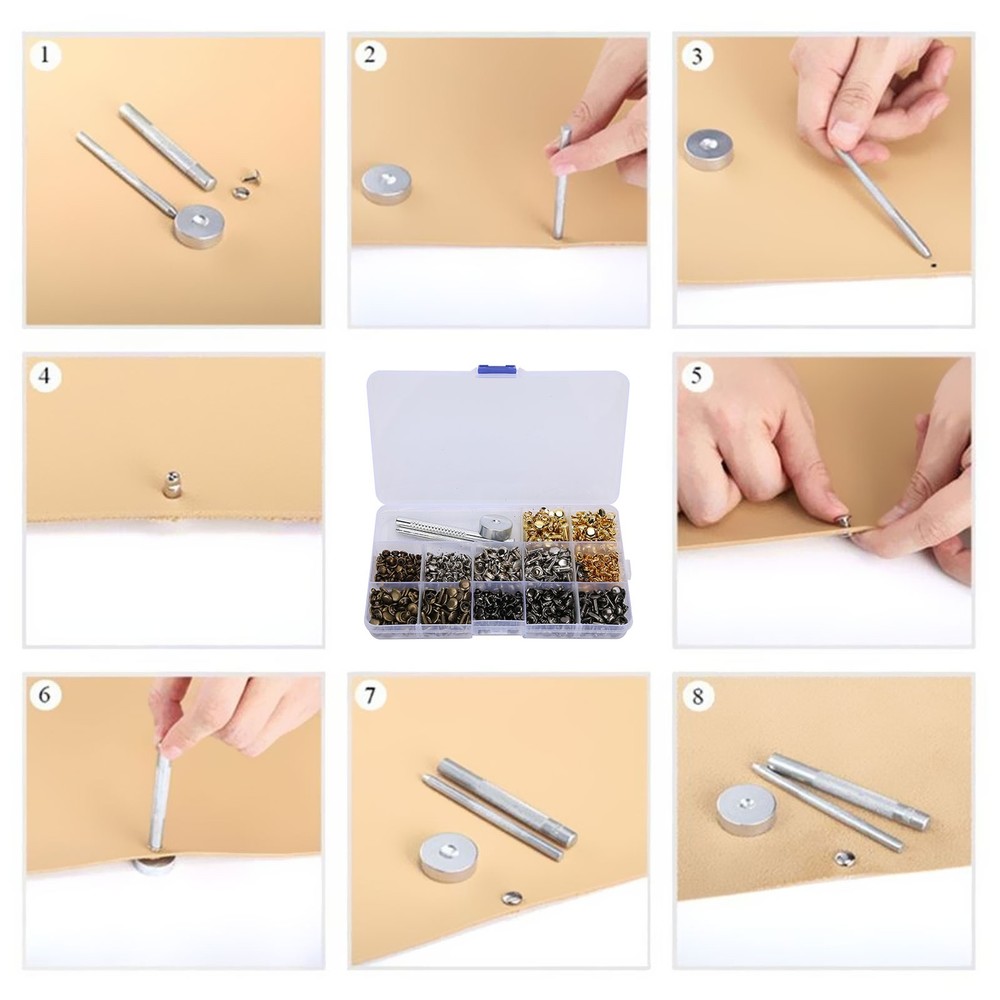 1

2

3

4

5

6

7

8