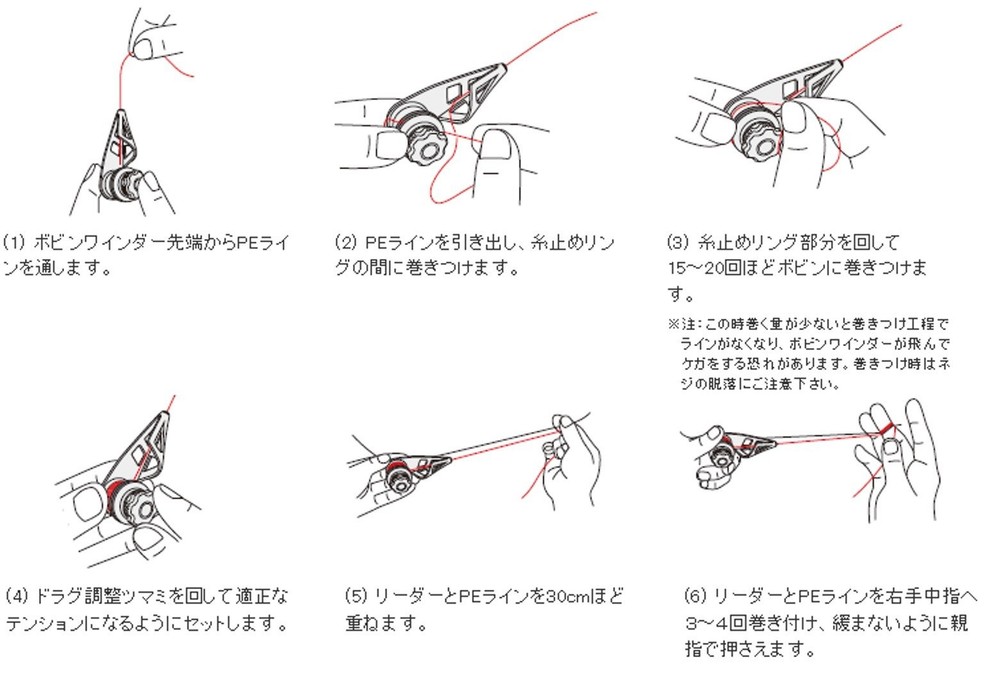 (1) ボビンワインダー先端からPEラインを通します。

(2) PEラインを引き出し、糸止めリングの間に巻きつけます。

(3) 糸止めリング部分を回して15～20回ほどボビンに巻きつけます。

※注：この時巻く量が少ないと巻きつけ工程でラインがなくなり、ボビンワインダーが飛んでケガをする恐れがあります。巻きつけ時はネジの脱落にご注意下さい。

(4) ドラグ調整ツマミを回して適正なテンションになるようにセットします。

(5) リーダーとPEラインを30cmほど重ねます。

(6) リーダーとPEラインを右手中指へ3～4回巻き付け、緩まないように親指で押さえます。