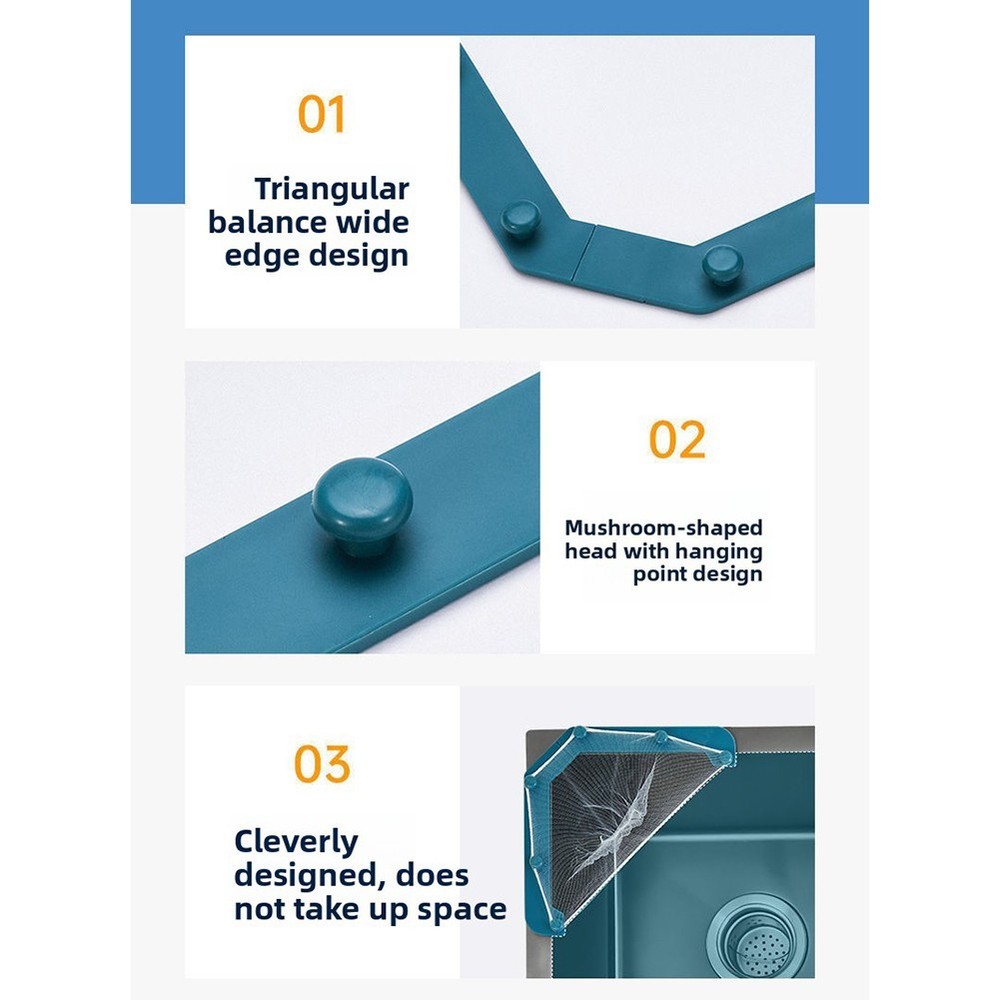 01

Triangular balance wide edge design

02

Mushroom-shaped head with hanging point design

03

Cleverly designed, does not take up space