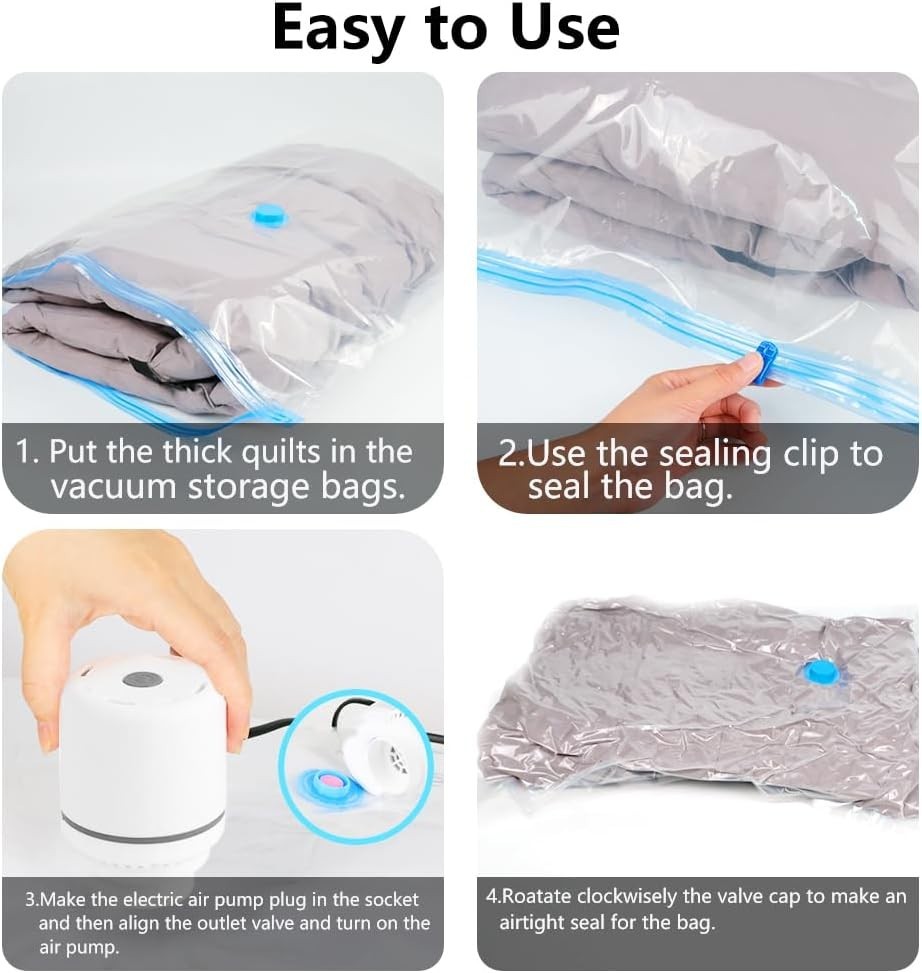 Easy to Use

1. Put the thick quilts in the vacuum storage bags.

2.Use the sealing clip to seal the bag.

3.Make the electric air pump plug in the socket and then align the outlet valve and turn on the air pump.

4.Roatate clockwisely the valve cap to make an airtight seal for the bag.