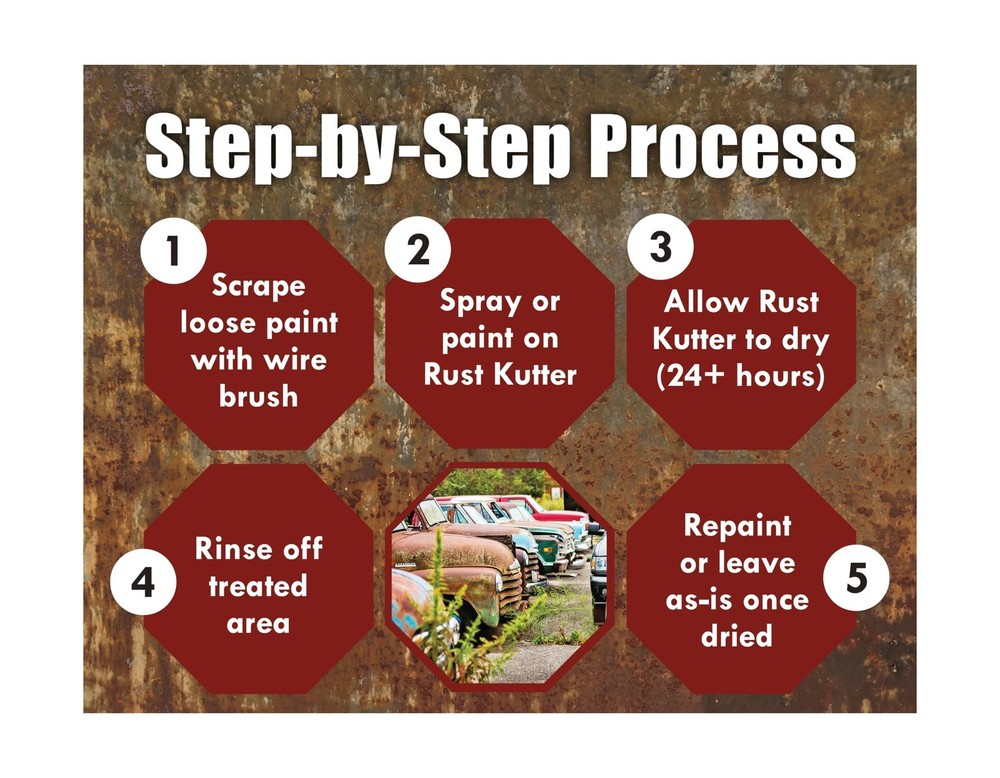 Step-by-Step Process

1
Scrape loose paint with wire brush

2
Spray or paint on Rust Kutter

3
Allow Rust Kutter to dry (24+ hours)

4
Rinse off treated area

5
Repaint or leave as-is once dried