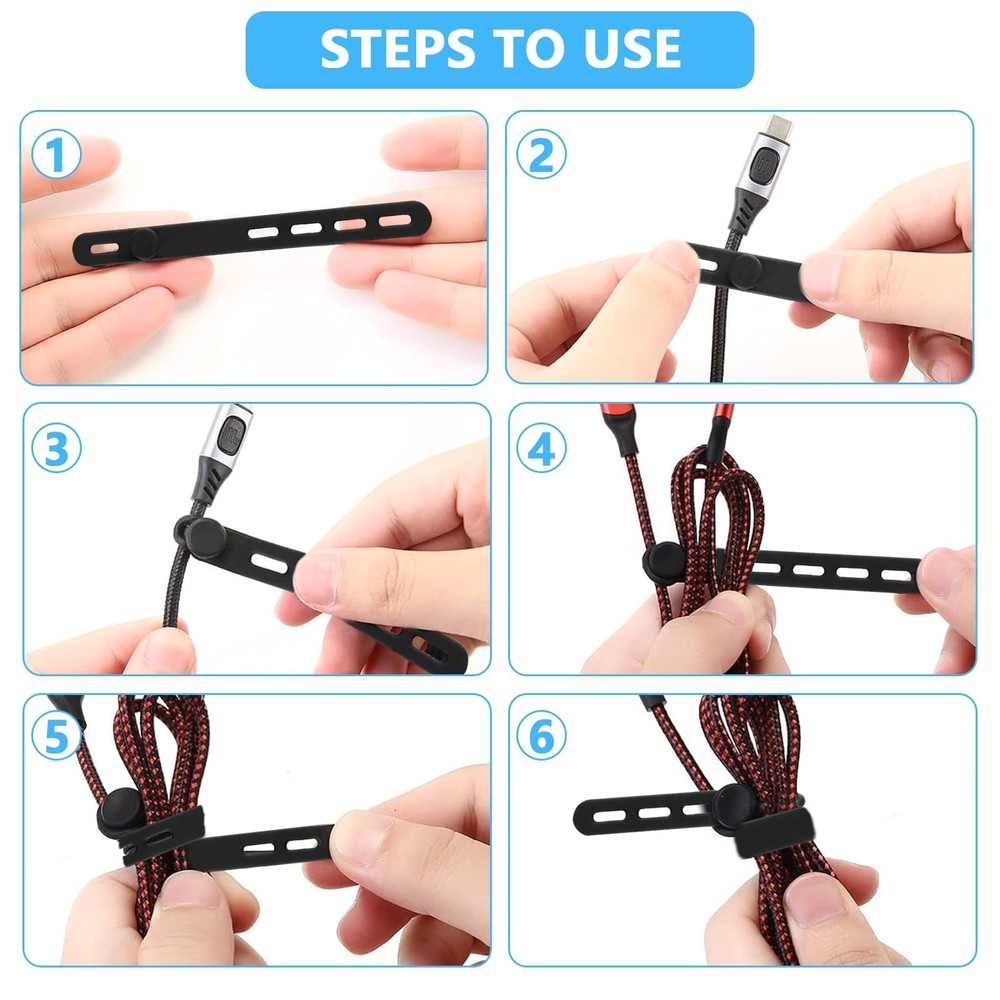 STEPS TO USE

1

2

3

4

5

6