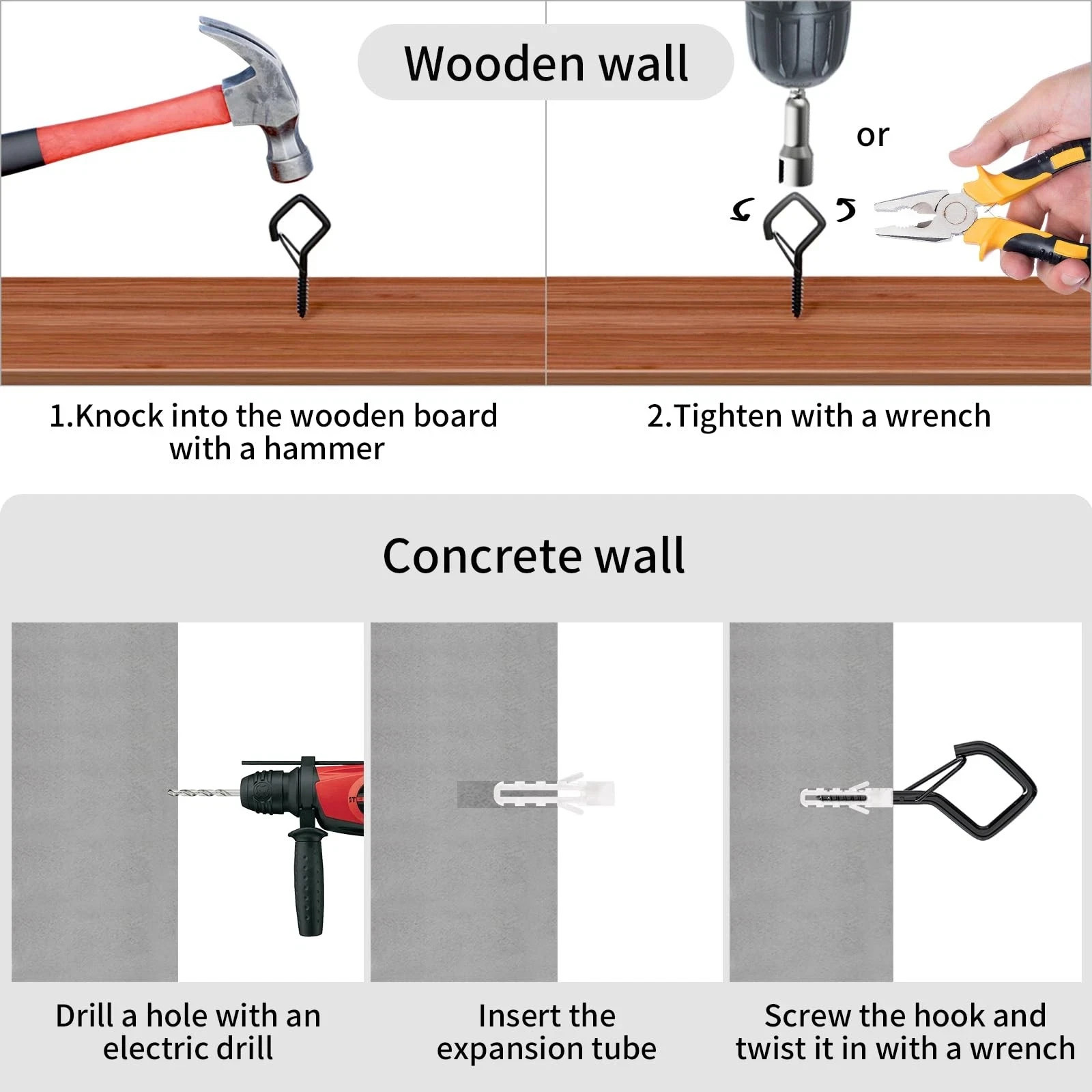 Wooden wall

or

1.Knock into the wooden board with a hammer

2.Tighten with a wrench

Concrete wall

Drill a hole with an electric drill

Insert the expansion tube

Screw the hook and twist it in with a wrench