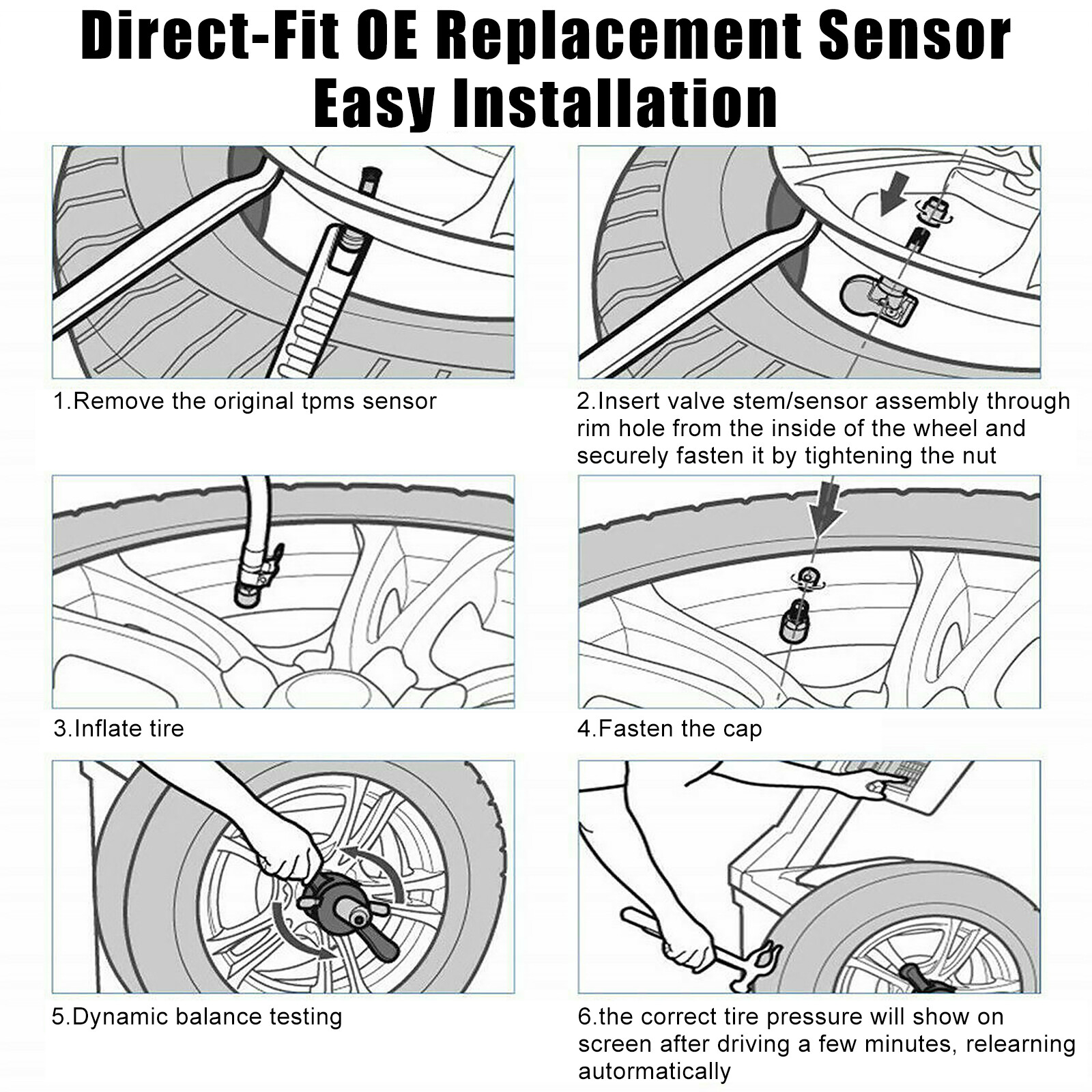 Direct-Fit OE Replacement Sensor
Easy Installation

1.Remove the original tpms sensor

2.Insert valve stem/sensor assembly through rim hole from the inside of the wheel and securely fasten it by tightening the nut

3.Inflate tire

4.Fasten the cap

5.Dynamic balance testing

6.the correct tire pressure will show on screen after driving a few minutes, relearning automatically