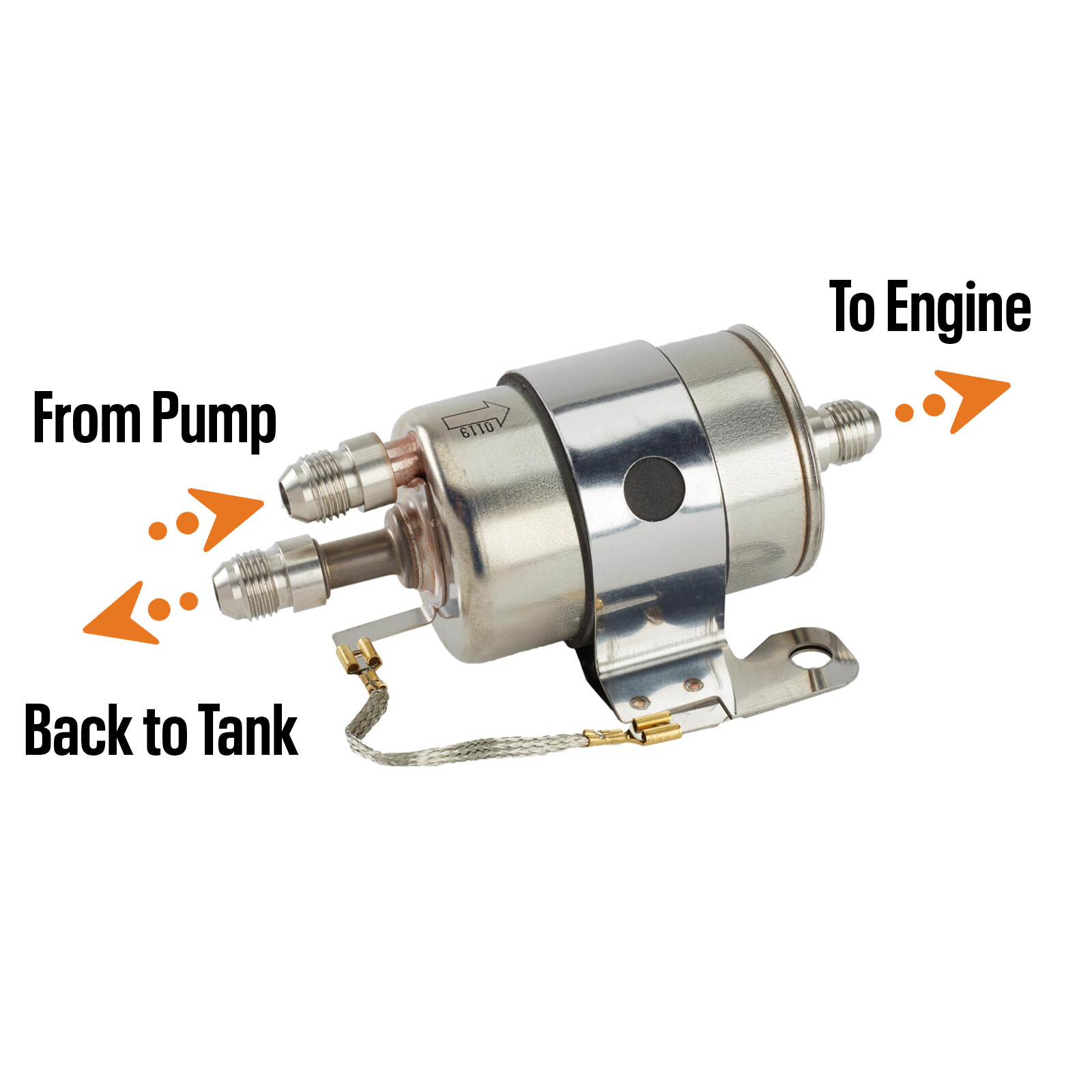 To Engine

From Pump

0113

Back to Tank