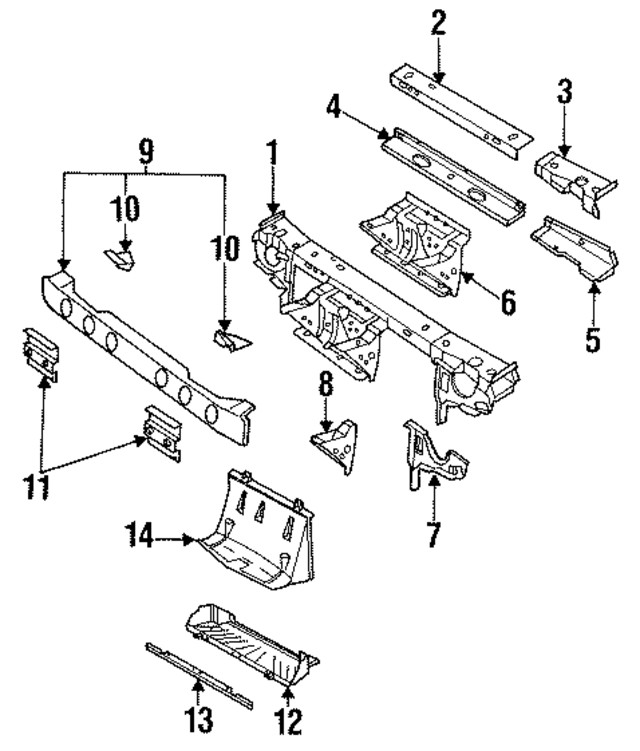 2
3
4
9
1
10
10
6
5
8
11
7
14
13
12