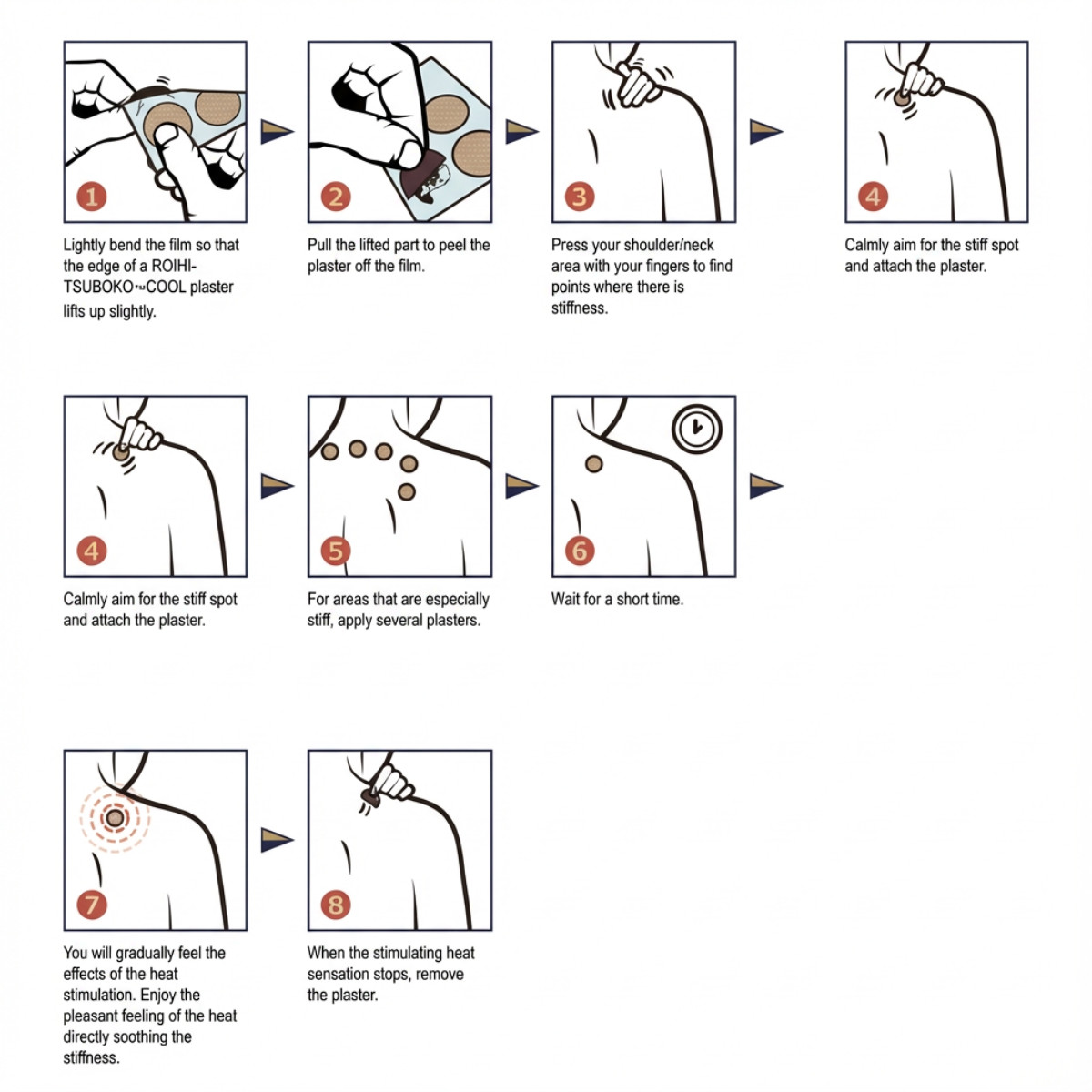 1

Lightly bend the film so that the edge of a ROIHI-TSUBOKO™COOL plaster lifts up slightly.

2

Pull the lifted part to peel the plaster off the film.

3

Press your shoulder/neck area with your fingers to find points where there is stiffness.

4

Calmly aim for the stiff spot and attach the plaster.

4

Calmly aim for the stiff spot and attach the plaster.

5

For areas that are especially stiff, apply several plasters.

6

Wait for a short time.

7

You will gradually feel the effects of the heat stimulation. Enjoy the pleasant feeling of the heat directly soothing the stiffness.

8

When the stimulating heat sensation stops, remove the plaster.