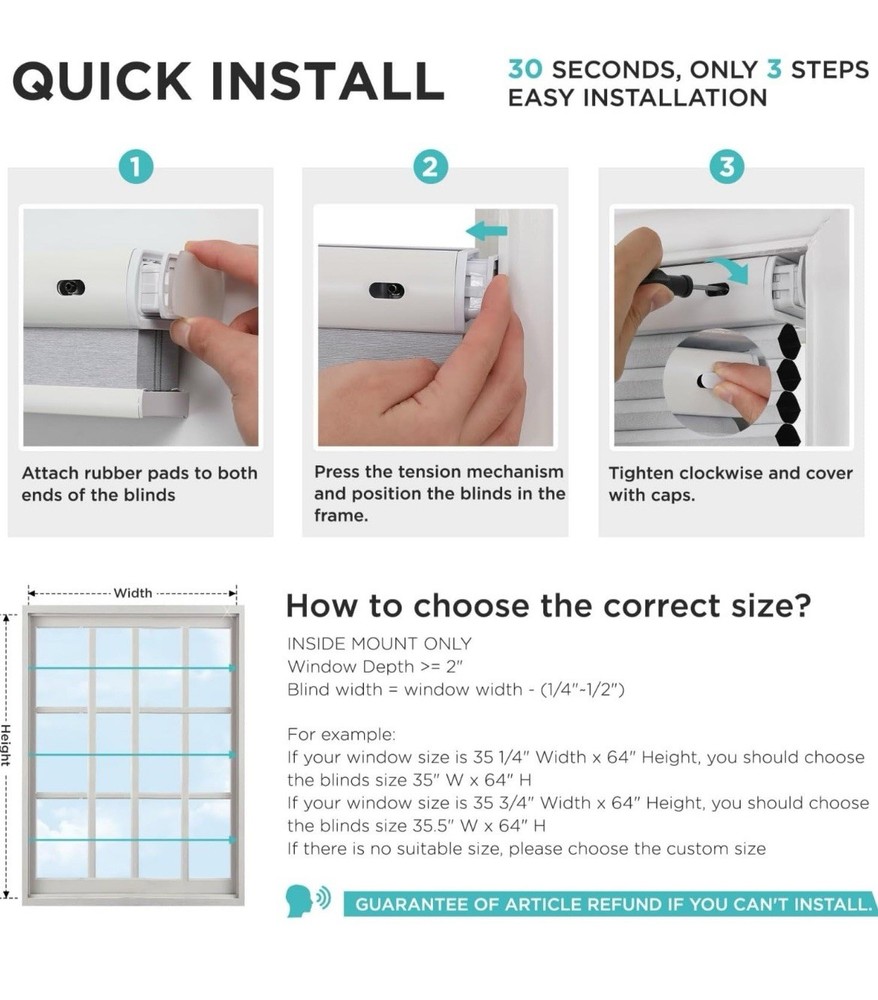 QUICK INSTALL

30 SECONDS, ONLY 3 STEPS
EASY INSTALLATION

1

Attach rubber pads to both ends of the blinds

2

Press the tension mechanism and position the blinds in the frame.

3

Tighten clockwise and cover with caps.

Width

Height

How to choose the correct size?

INSIDE MOUNT ONLY
Window Depth >= 2"
Blind width = window width - (1/4"-1/2")

For example:
If your window size is 35 1/4" Width x 64" Height, you should choose the blinds size 35" W x 64" H
If your window size is 35 3/4" Width x 64" Height, you should choose the blinds size 35.5" W x 64" H
If there is no suitable size, please choose the custom size

GUARANTEE OF ARTICLE REFUND IF YOU CAN'T INSTALL.