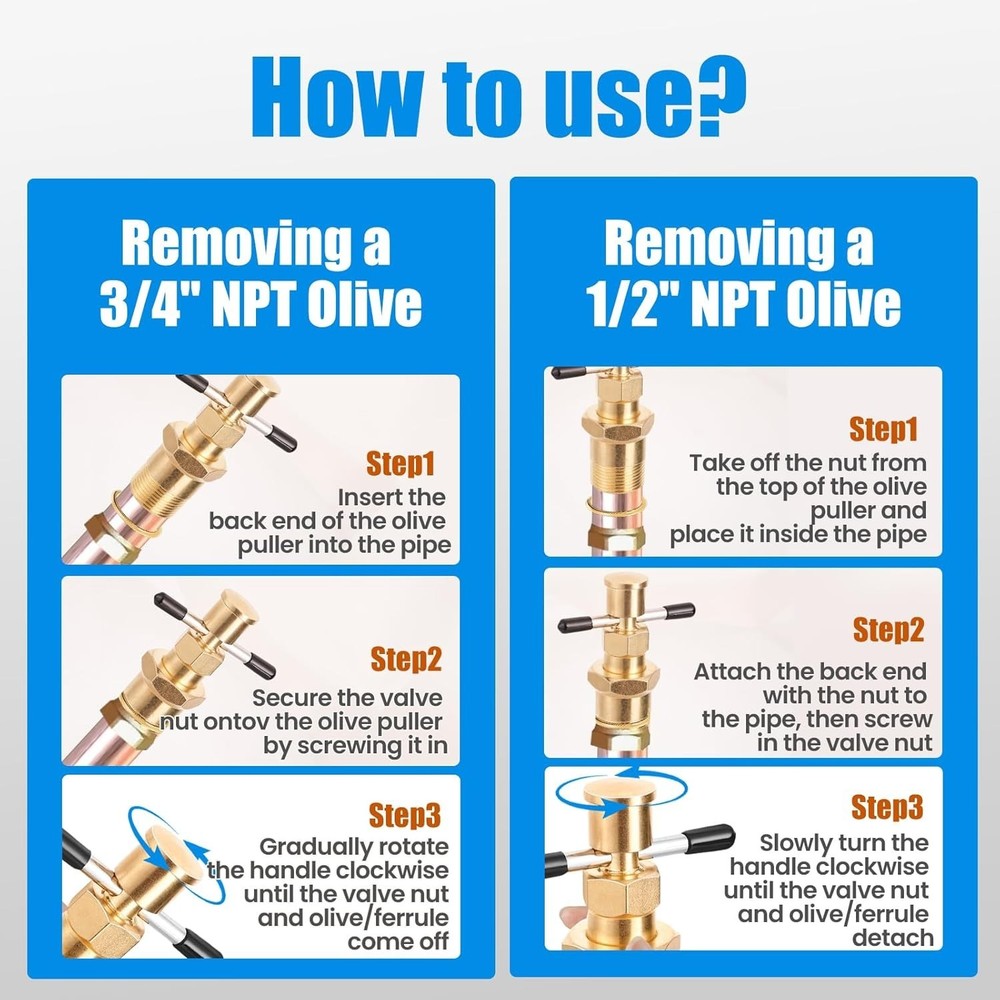 How to use?

Removing a 3/4" NPT Olive

Step1
Insert the back end of the olive puller into the pipe

Step2
Secure the valve nut ontov the olive puller by screwing it in

Step3
Gradually rotate the handle clockwise until the valve nut and olive/ferrule come off

Removing a 1/2" NPT Olive

Step1
Take off the nut from the top of the olive puller and place it inside the pipe

Step2
Attach the back end with the nut to the pipe, then screw in the valve nut

Step3
Slowly turn the handle clockwise until the valve nut and olive/ferrule detach