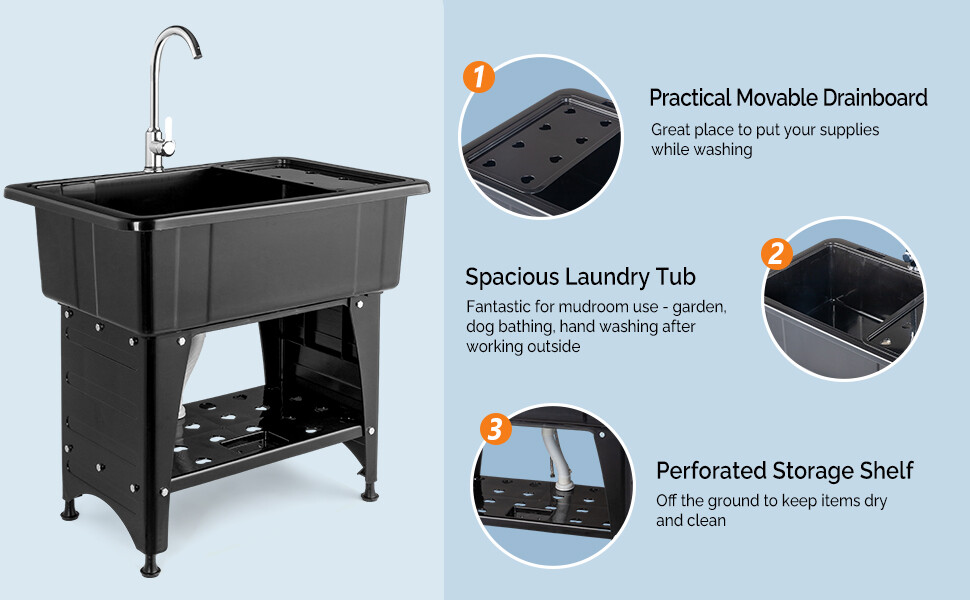 1

Practical Movable Drainboard

Great place to put your supplies while washing

2

Spacious Laundry Tub

Fantastic for mudroom use - garden, dog bathing, hand washing after working outside

3

Perforated Storage Shelf

Off the ground to keep items dry and clean