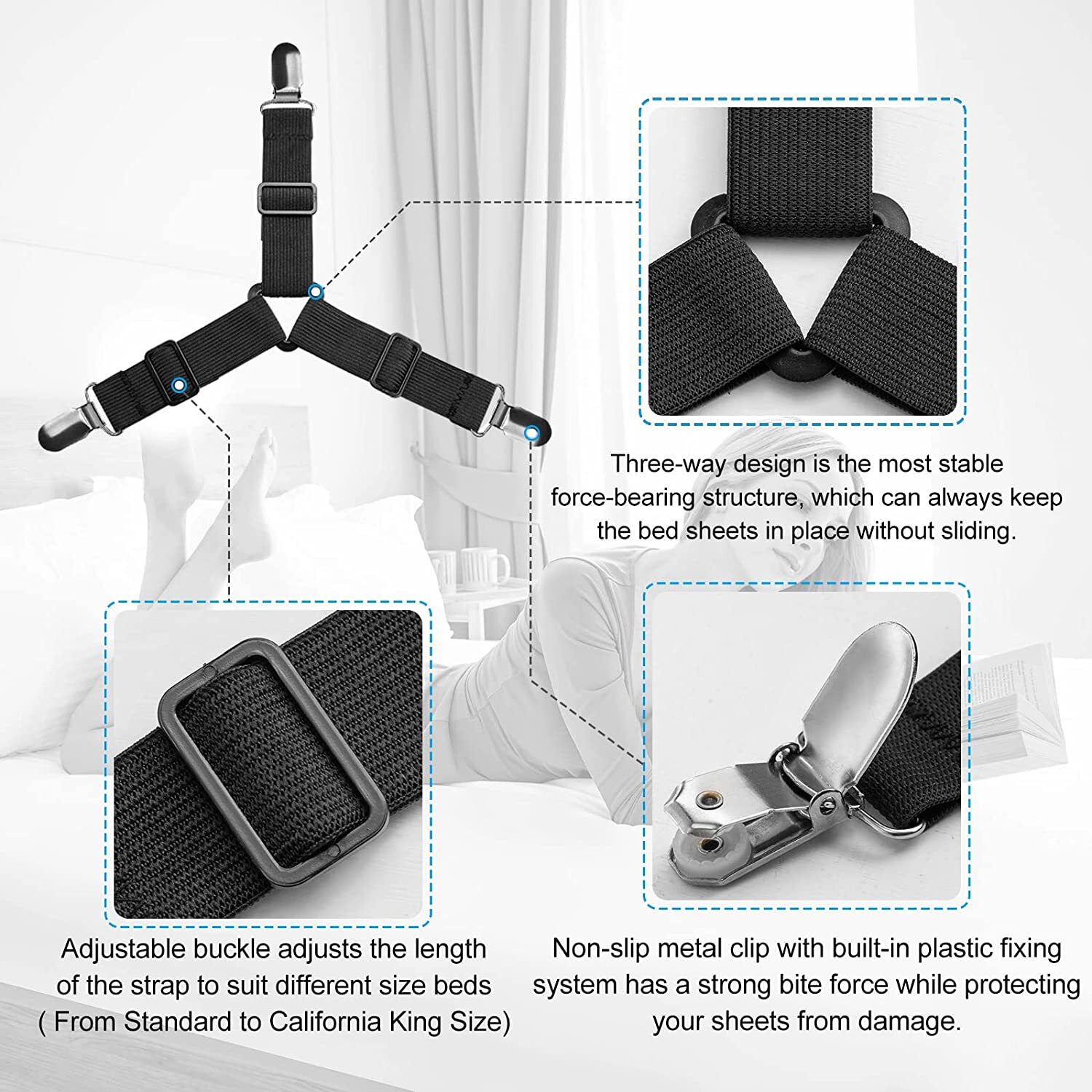 Three-way design is the most stable force-bearing structure, which can always keep the bed sheets in place without sliding.

Adjustable buckle adjusts the length of the strap to suit different size beds ( From Standard to California King Size)

Non-slip metal clip with built-in plastic fixing system has a strong bite force while protecting your sheets from damage.